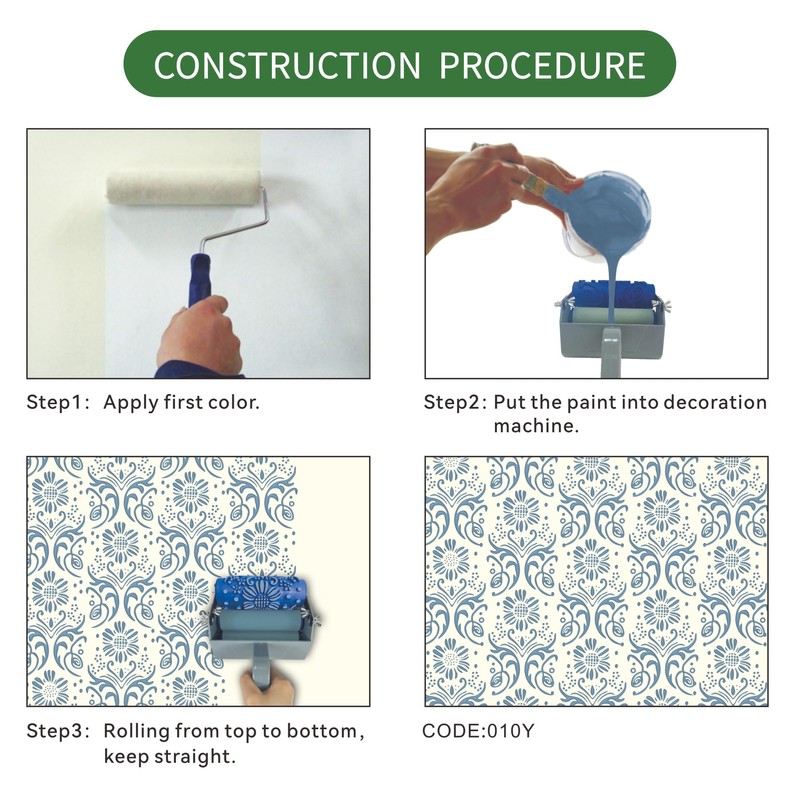 CONSTRUCTION PROCEDURE

Step1: Apply first color.

Step2: Put the paint into decoration machine.

Step3: Rolling from top to bottom, keep straight.

CODE:010Y