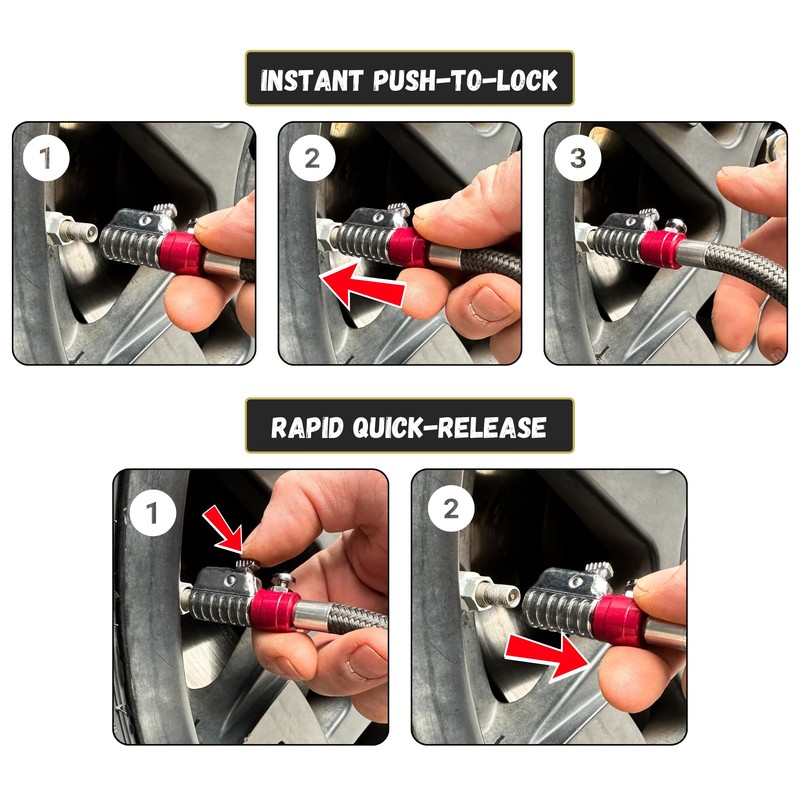 INSTANT PUSH-TO-LOCK

1

2

3

RAPID QUICK-RELEASE

1

2