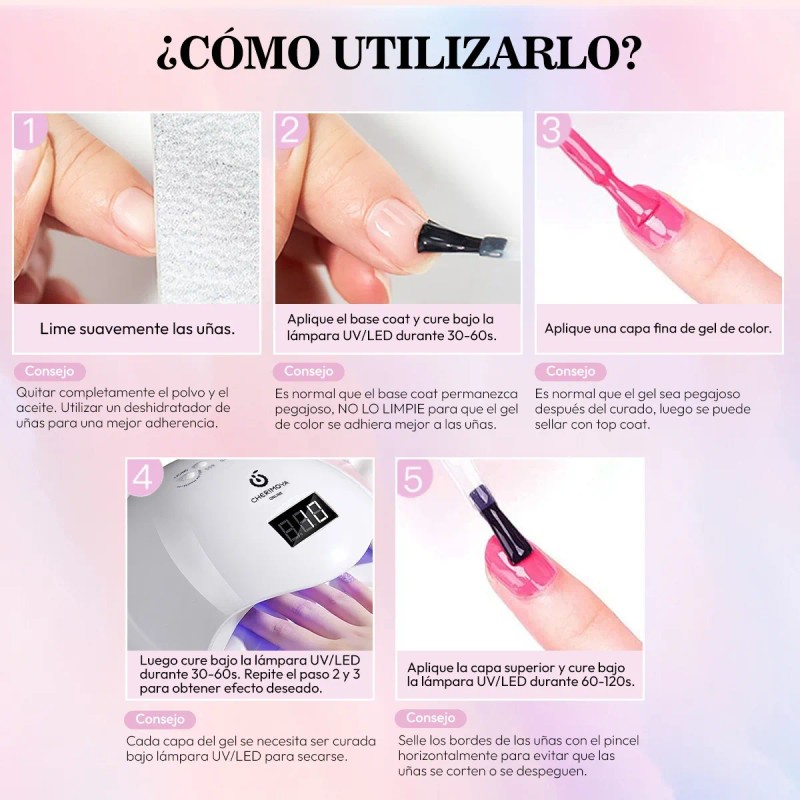 ¿CÓMO UTILIZARLO?

1

Lime suavemente las uñas.

Consejo

Quitar completamente el polvo y el aceite. Utilizar un deshidratador de uñas para una mejor adherencia.

2

Aplique el base coat y cure bajo la lámpara UV/LED durante 30-60s.

Consejo

Es normal que el base coat permanezca pegajoso, NO LO LIMPIE para que el gel de color se adhiera mejor a las uñas.

3

Aplique una capa fina de gel de color.

Consejo

Es normal que el gel sea pegajoso después del curado, luego se puede sellar con top coat.

4

CHERIMOYA ONLINE

Luego cure bajo la lámpara UV/LED durante 30-60s. Repite el paso 2 y 3 para obtener efecto deseado.

Consejo

Cada capa del gel se necesita ser curada bajo lámpara UV/LED para secarse.

5

Aplique la capa superior y cure bajo la lámpara UV/LED durante 60-120s.

Consejo

Selle los bordes de las uñas con el pincel horizontalmente para evitar que las uñas se corten o se despeguen.