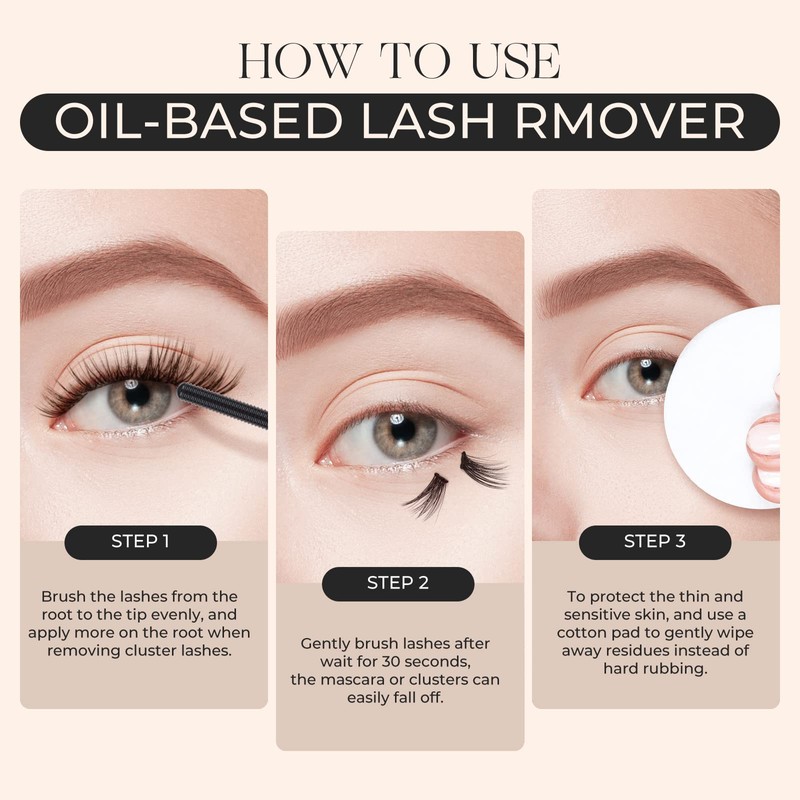 HOW TO USE

OIL-BASED LASH RMOVER

STEP 1

Brush the lashes from the root to the tip evenly, and apply more on the root when removing cluster lashes.

STEP 2

Gently brush lashes after wait for 30 seconds, the mascara or clusters can easily fall off.

STEP 3

To protect the thin and sensitive skin, and use a cotton pad to gently wipe away residues instead of hard rubbing.