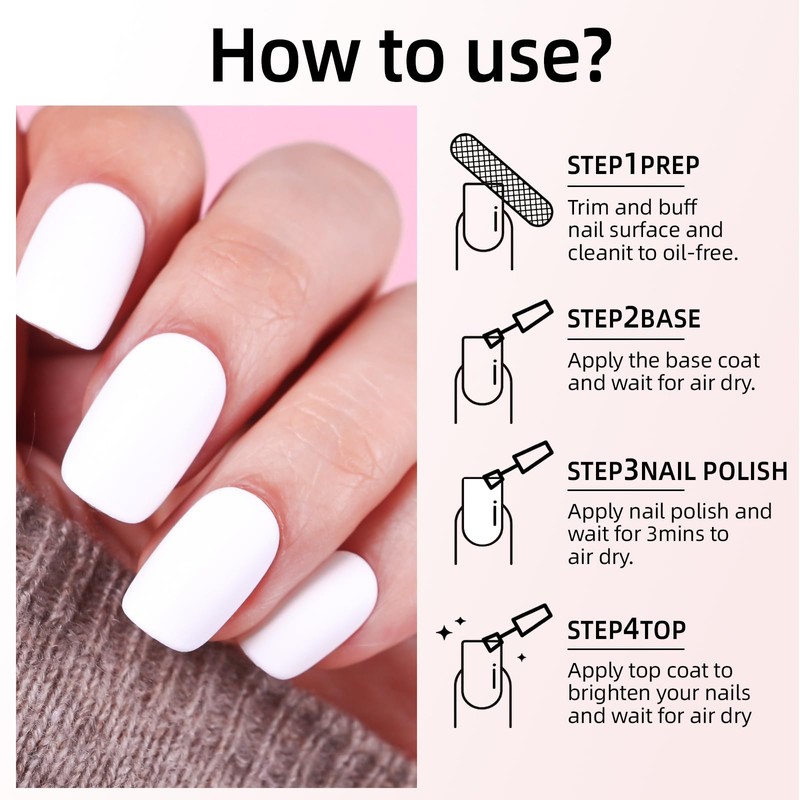 How to use?

STEP1PREP
Trim and buff nail surface and cleanit to oil-free.

STEP2BASE
Apply the base coat and wait for air dry.

STEP3NAIL POLISH
Apply nail polish and wait for 3mins to air dry.

STEP4TOP
Apply top coat to brighten your nails and wait for air dry