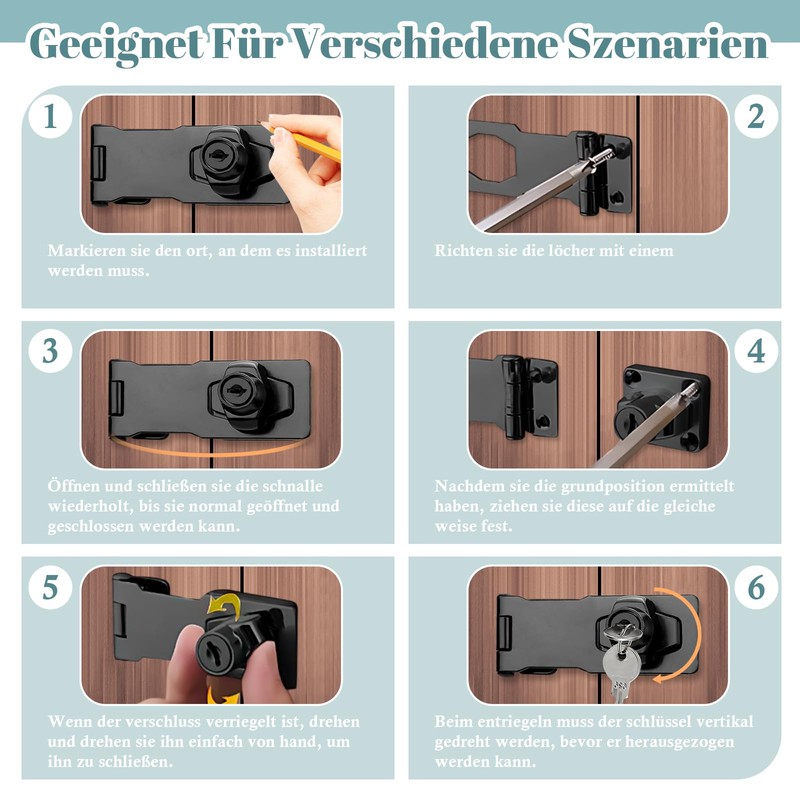 Geeignet Für Verschiedene Szenarien

1

Markieren sie den ort, an dem es installiert werden muss.

2

Richten sie die löcher mit einem

3

Öffnen und schließen sie die schnalle wiederholt, bis sie normal geöffnet und geschlossen werden kann.

4

Nachdem sie die grundposition ermittelt haben, ziehen sie diese auf die gleiche weise fest.

5

Wenn der verschluss verriegelt ist, drehen und drehen sie ihn einfach von hand, um ihn zu schließen.

6

Beim entriegeln muss der schlüssel vertikal gedreht werden, bevor er herausgezogen werden kann.