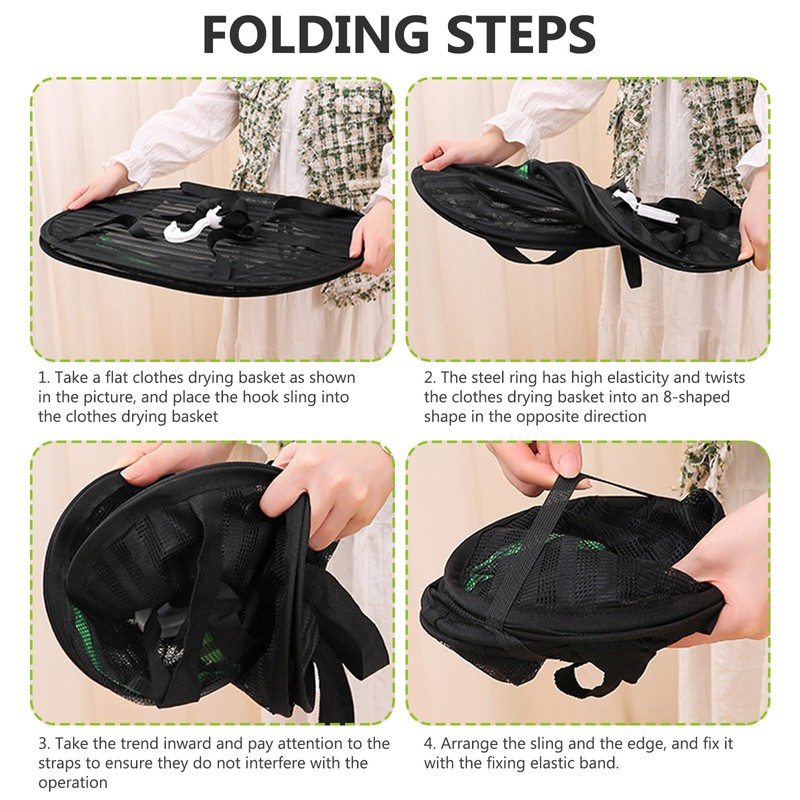 FOLDING STEPS

1. Take a flat clothes drying basket as shown in the picture, and place the hook sling into the clothes drying basket

2. The steel ring has high elasticity and twists the clothes drying basket into an 8-shaped shape in the opposite direction

3. Take the trend inward and pay attention to the straps to ensure they do not interfere with the operation

4. Arrange the sling and the edge, and fix it with the fixing elastic band.