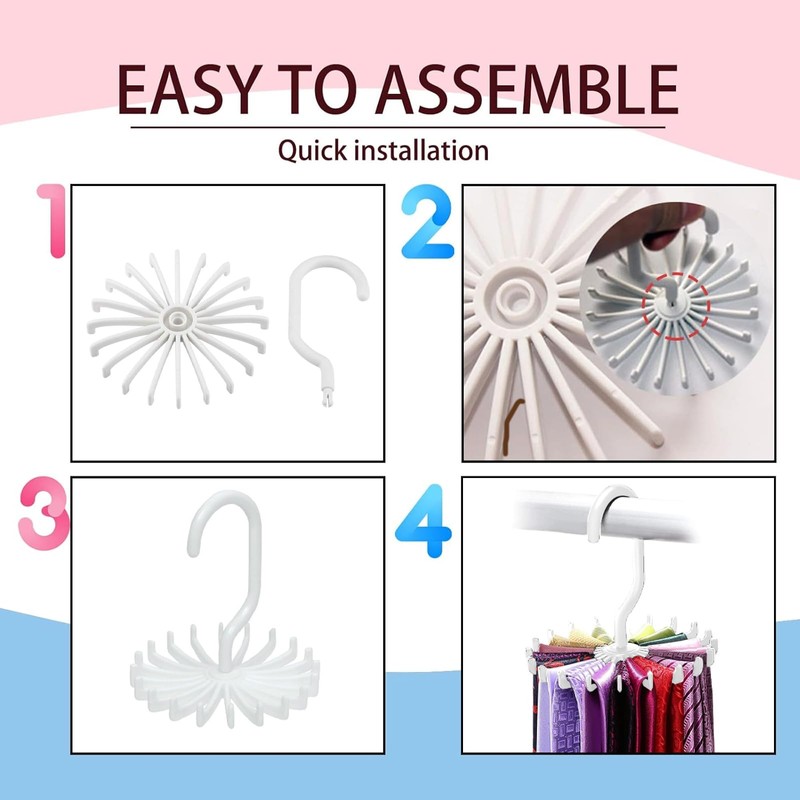 EASY TO ASSEMBLE

Quick installation

1

2

3

4