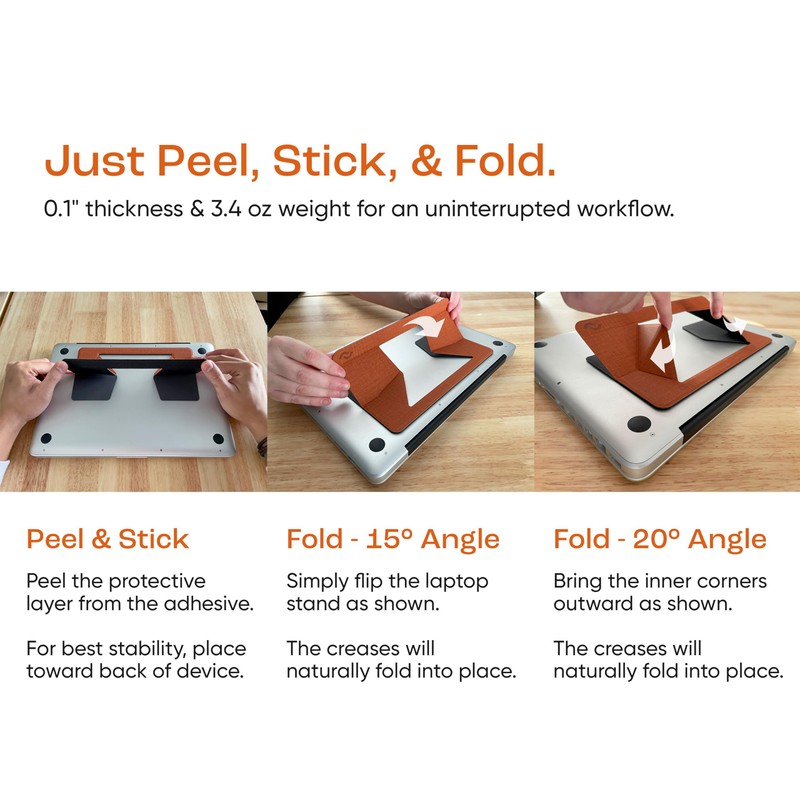 Just Peel, Stick, & Fold.

0.1" thickness & 3.4 oz weight for an uninterrupted workflow.

Peel & Stick

Peel the protective layer from the adhesive.

For best stability, place toward back of device.

Fold - 15° Angle

Simply flip the laptop stand as shown.

The creases will naturally fold into place.

Fold - 20° Angle

Bring the inner corners outward as shown.

The creases will naturally fold into place.