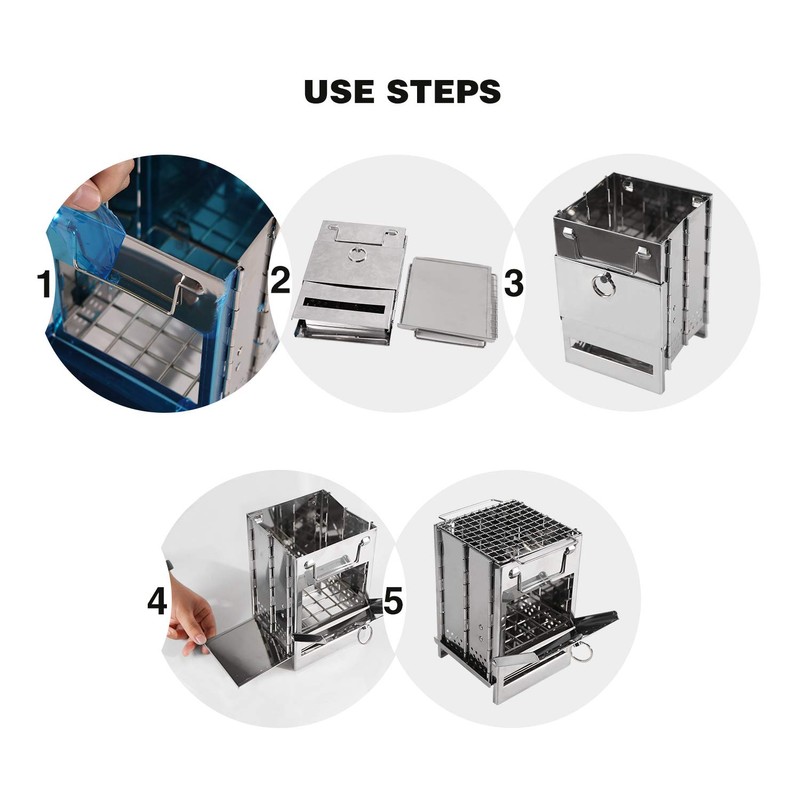 USE STEPS

1

2

3

4

5