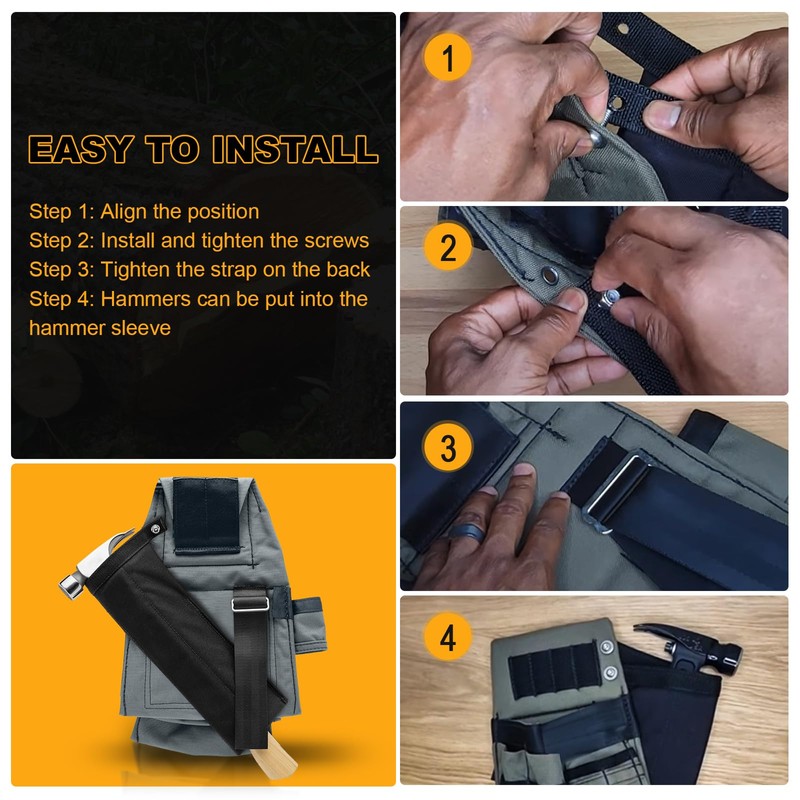 EASY TO INSTALL

Step 1: Align the position
Step 2: Install and tighten the screws
Step 3: Tighten the strap on the back
Step 4: Hammers can be put into the hammer sleeve

1

2

3

4