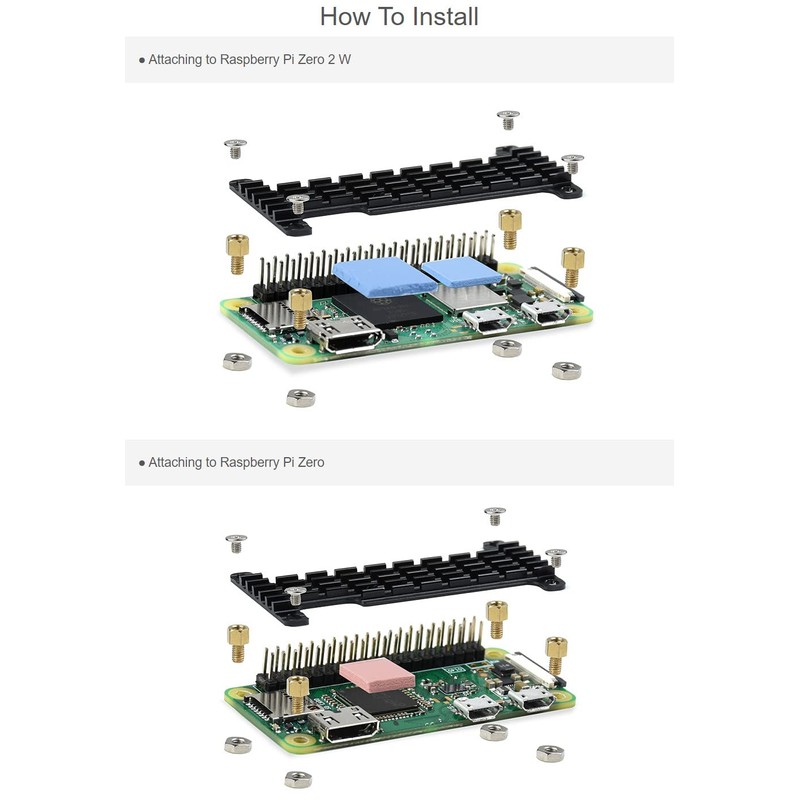 How To Install

● Attaching to Raspberry Pi Zero 2 W

● Attaching to Raspberry Pi Zero