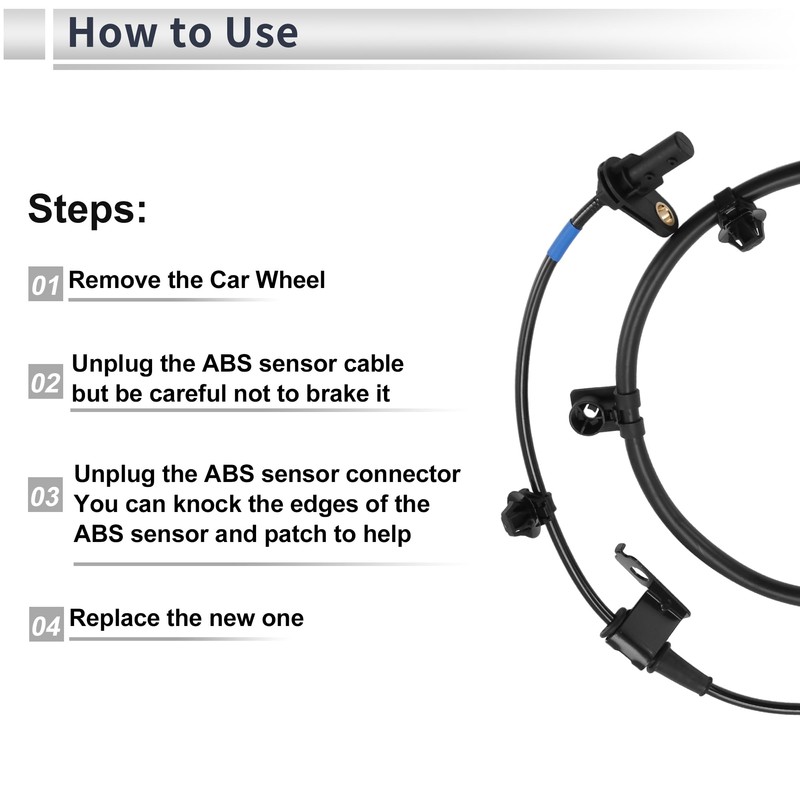 How to Use

Steps:

01 Remove the Car Wheel

02 Unplug the ABS sensor cable but be careful not to brake it

03 Unplug the ABS sensor connector You can knock the edges of the ABS sensor and patch to help

04 Replace the new one