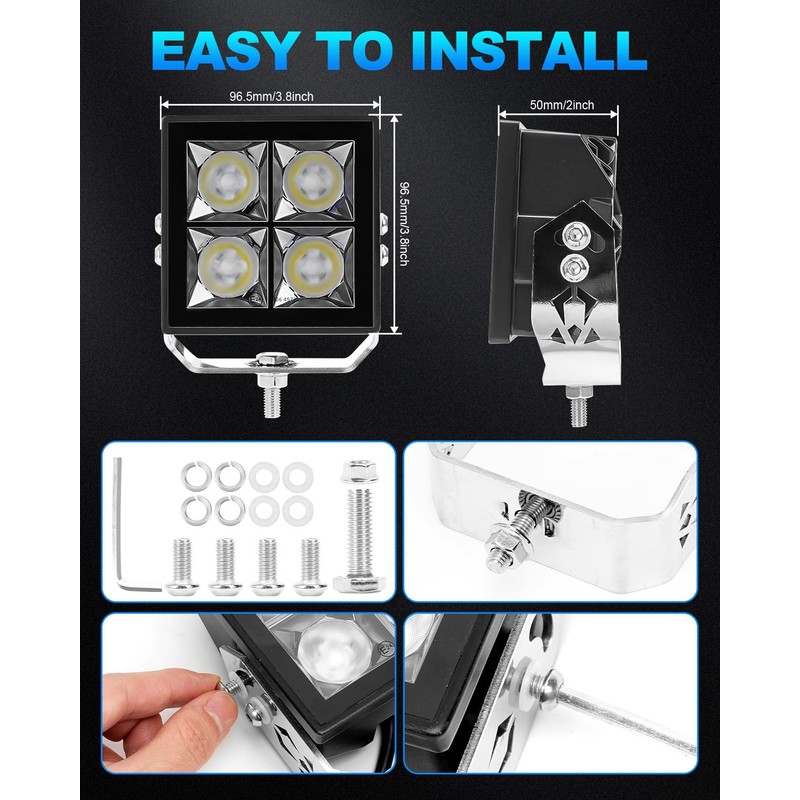 EASY TO INSTALL

96.5mm/3.8inch

96.5mm/3.8inch

50mm/2inch