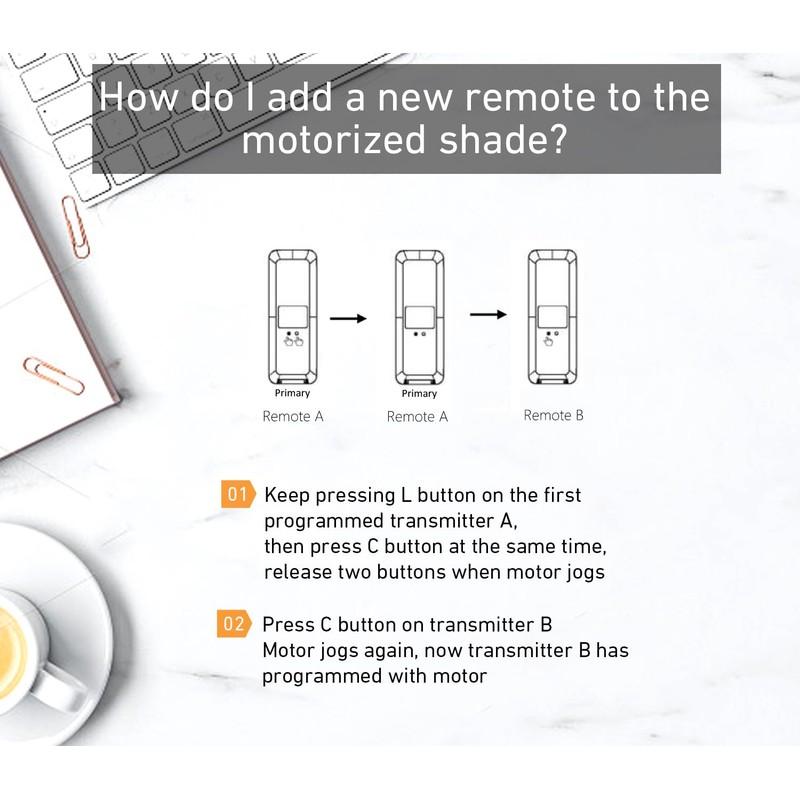 How do I add a new remote to the motorized shade?

Primary
Remote A

Primary
Remote A

Remote B

01 Keep pressing L button on the first programmed transmitter A,
then press C button at the same time,
release two buttons when motor jogs

02 Press C button on transmitter B
Motor jogs again, now transmitter B has programmed with motor