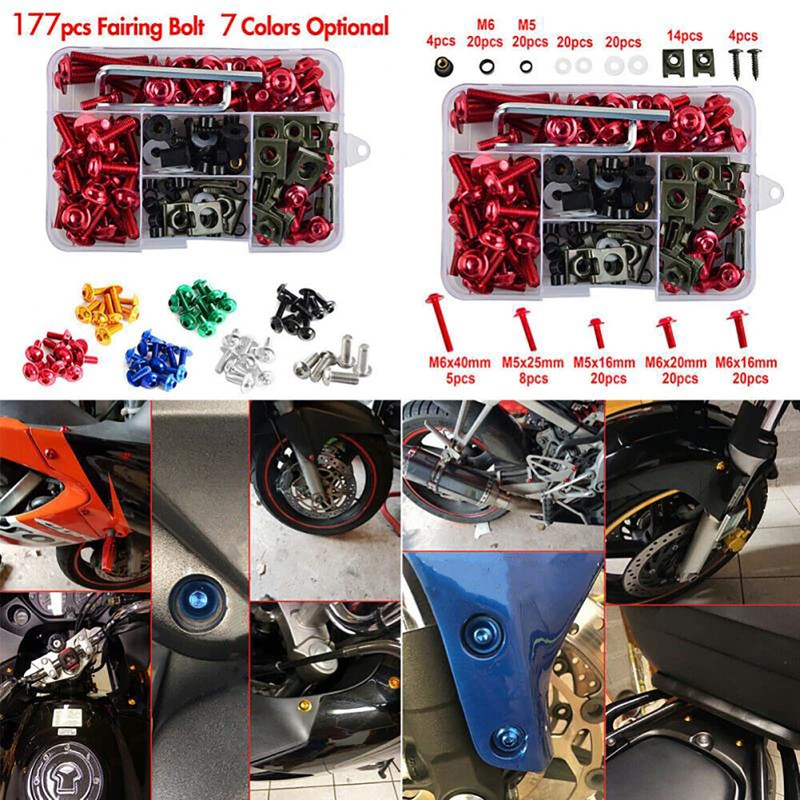 177pcs Fairing Bolt 7 Colors Optional

4pcs

M6
20pcs

M5
20pcs

20pcs

20pcs

14pcs

4pcs

M6x40mm
5pcs

M5x25mm
8pcs

M5x16mm
20pcs

M6x20mm
20pcs

M6x16mm
20pcs