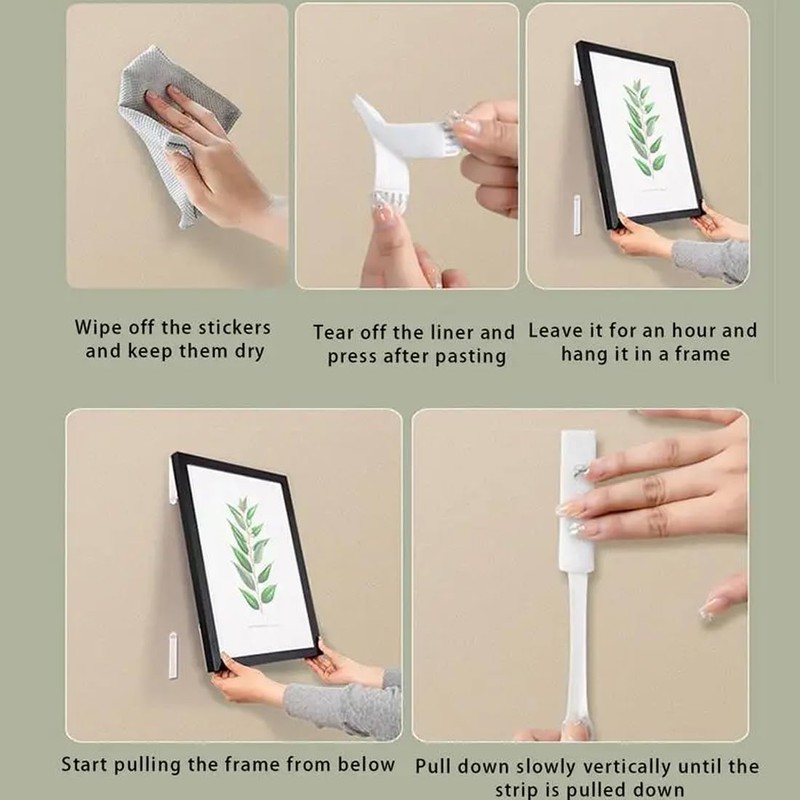 Wipe off the stickers and keep them dry

Tear off the liner and press after pasting

Leave it for an hour and hang it in a frame

Start pulling the frame from below

Pull down slowly vertically until the strip is pulled down