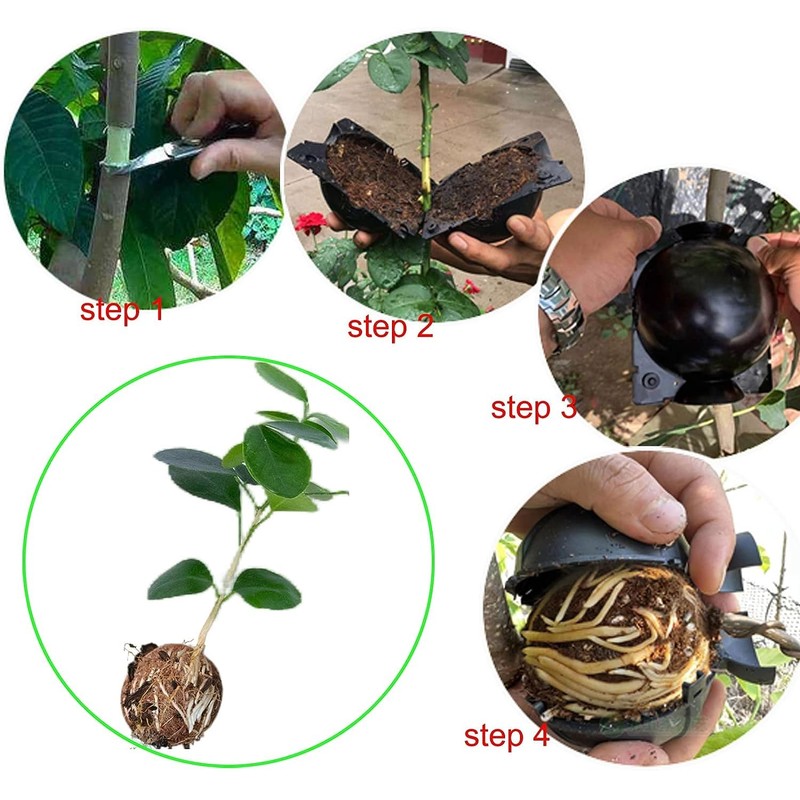 step 1

step 2

step 3

step 4