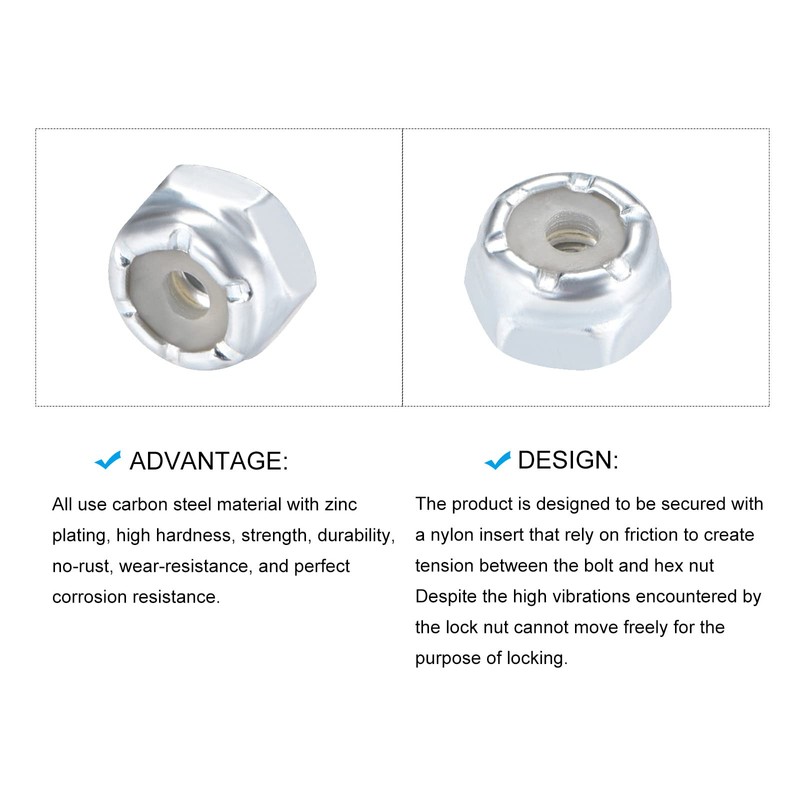 ADVANTAGE:

All use carbon steel material with zinc plating, high hardness, strength, durability, no-rust, wear-resistance, and perfect corrosion resistance.

DESIGN:

The product is designed to be secured with a nylon insert that rely on friction to create tension between the bolt and hex nut Despite the high vibrations encountered by the lock nut cannot move freely for the purpose of locking.