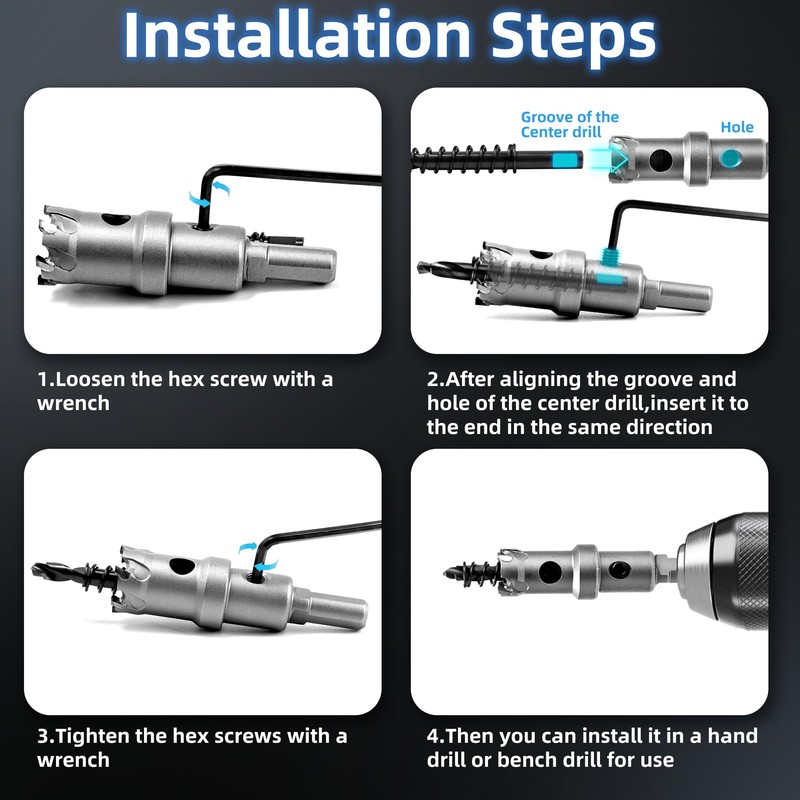 Installation Steps

1.Loosen the hex screw with a wrench

Groove of the Center drill

Hole

2.After aligning the groove and hole of the center drill,insert it to the end in the same direction

3.Tighten the hex screws with a wrench

4.Then you can install it in a hand drill or bench drill for use