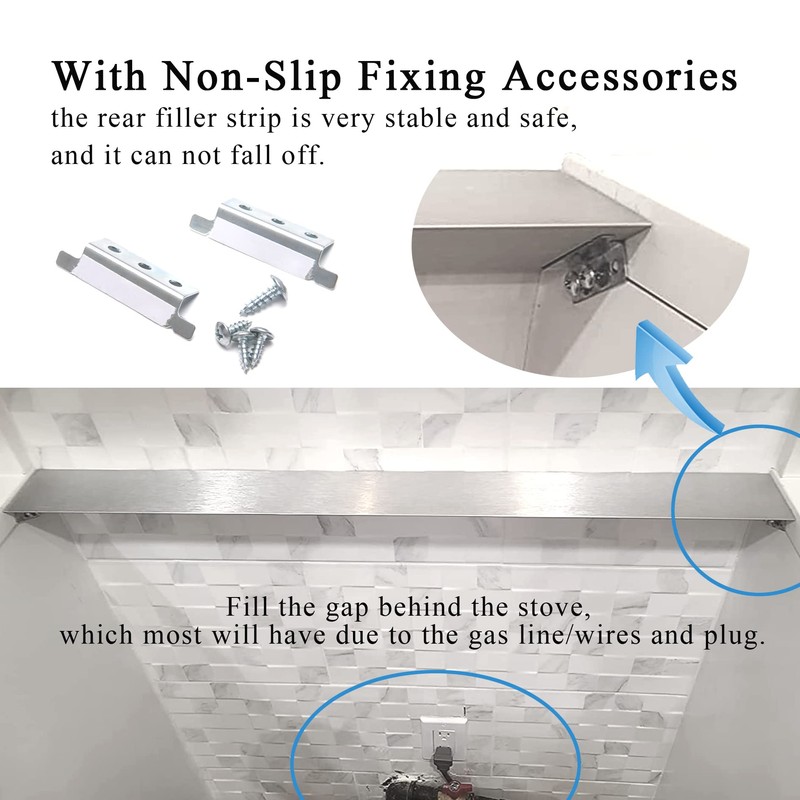 With Non-Slip Fixing Accessories
the rear filler strip is very stable and safe, and it can not fall off.

Fill the gap behind the stove, which most will have due to the gas line/wires and plug.