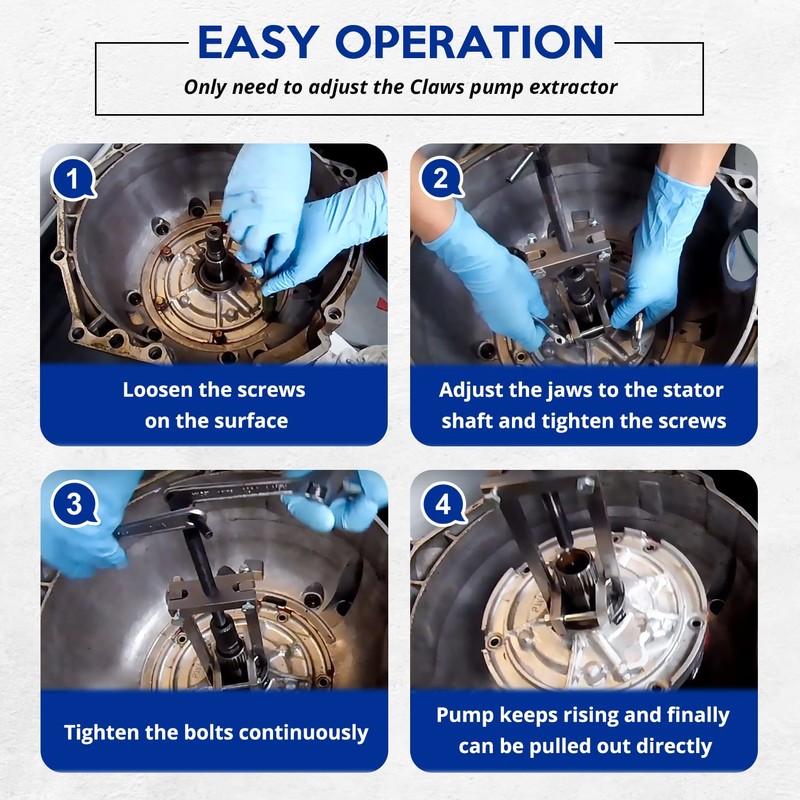 EASY OPERATION

Only need to adjust the Claws pump extractor

1

Loosen the screws on the surface

2

Adjust the jaws to the stator shaft and tighten the screws

3

Tighten the bolts continuously

4

Pump keeps rising and finally can be pulled out directly