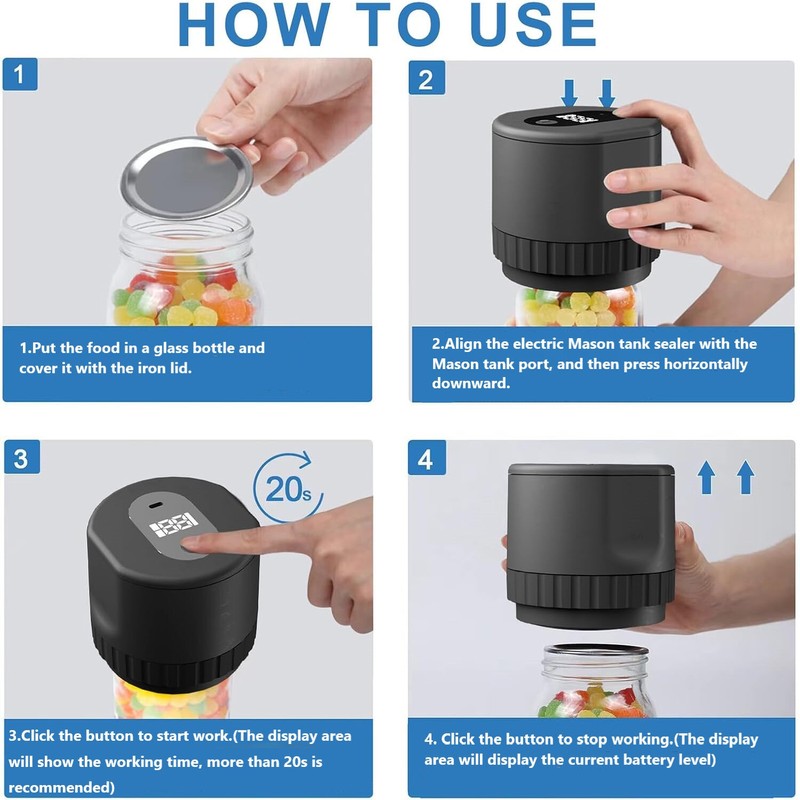 HOW TO USE

1

1.Put the food in a glass bottle and cover it with the iron lid.

2

2.Align the electric Mason tank sealer with the Mason tank port, and then press horizontally downward.

3

20s

3.Click the button to start work.(The display area will show the working time, more than 20s is recommended)

4

4. Click the button to stop working.(The display area will display the current battery level)