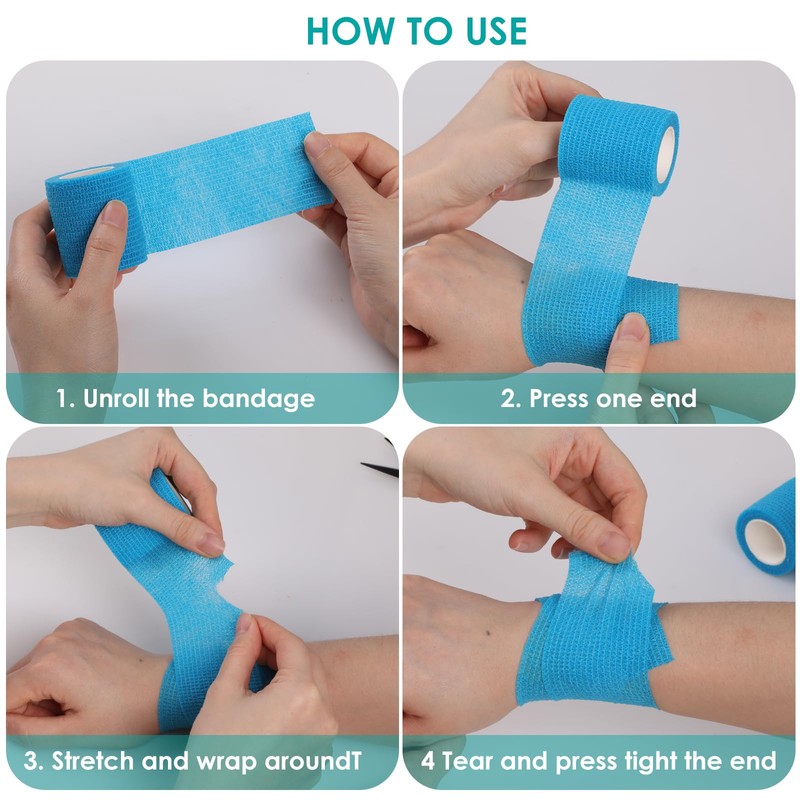 HOW TO USE

1. Unroll the bandage

2. Press one end

3. Stretch and wrap aroundT

4 Tear and press tight the end