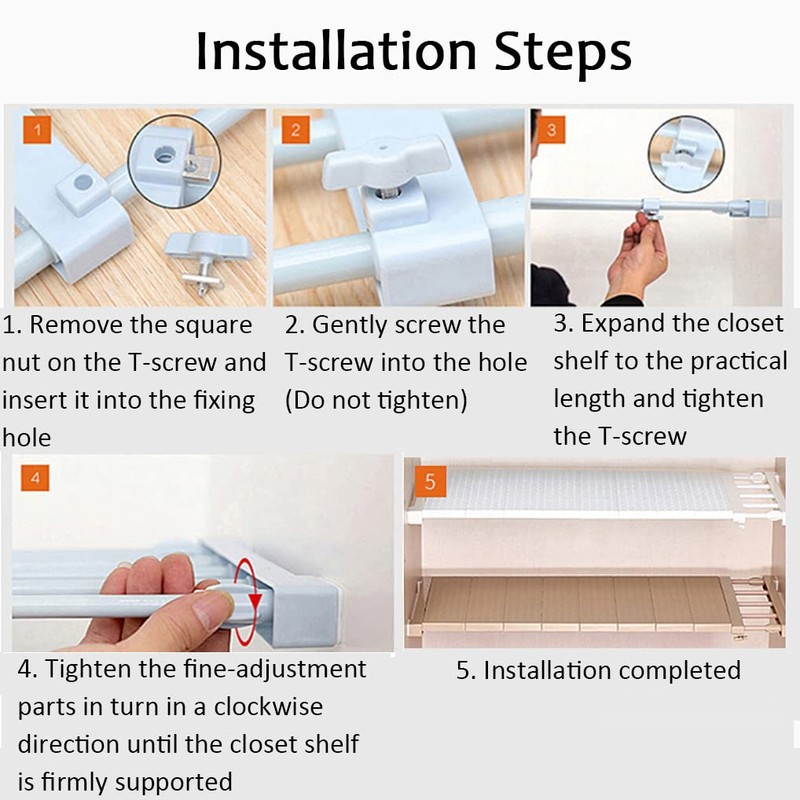 Installation Steps

1

2

3

1. Remove the square nut on the T-screw and insert it into the fixing hole

2. Gently screw the T-screw into the hole (Do not tighten)

3. Expand the closet shelf to the practical length and tighten the T-screw

4

5

4. Tighten the fine-adjustment parts in turn in a clockwise direction until the closet shelf is firmly supported

5. Installation completed