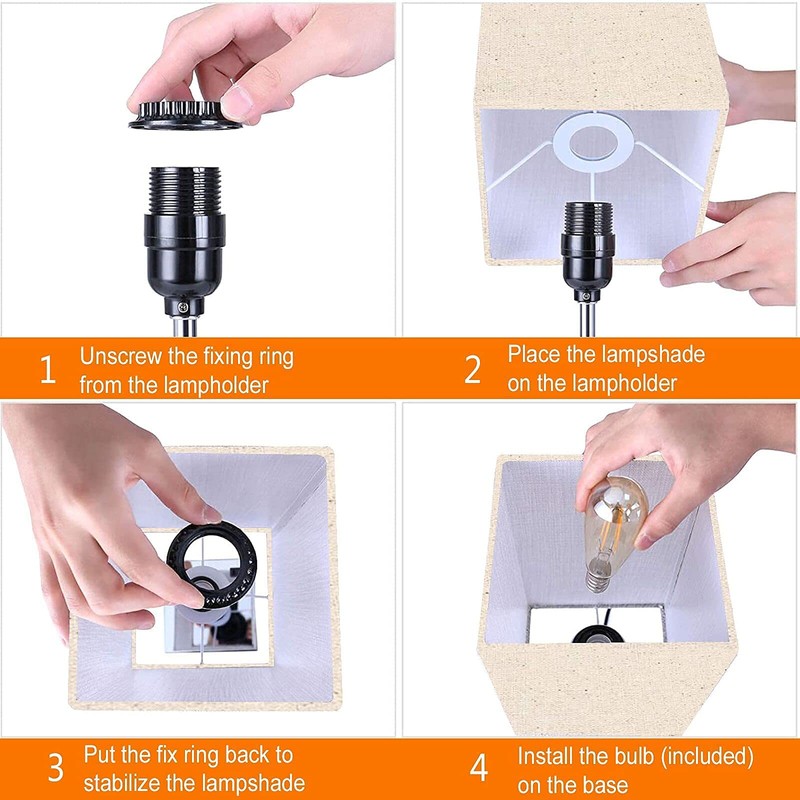 1 Unscrew the fixing ring from the lampholder

2 Place the lampshade on the lampholder

3 Put the fix ring back to stabilize the lampshade

4 Install the bulb (included) on the base