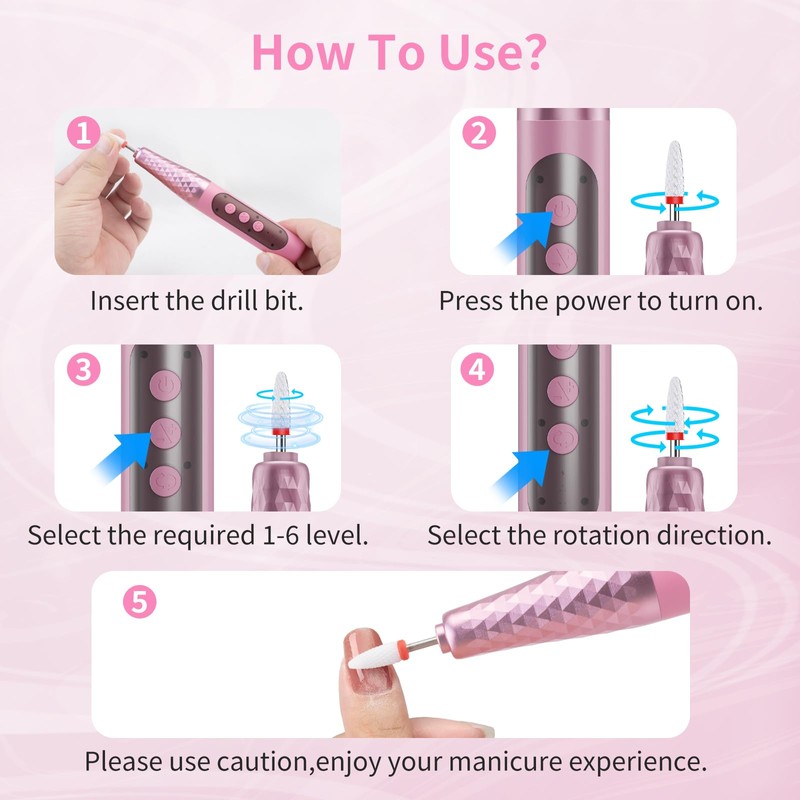 How To Use?

1

Insert the drill bit.

2

Press the power to turn on.

3

Select the required 1-6 level.

4

Select the rotation direction.

5

Please use caution,enjoy your manicure experience.