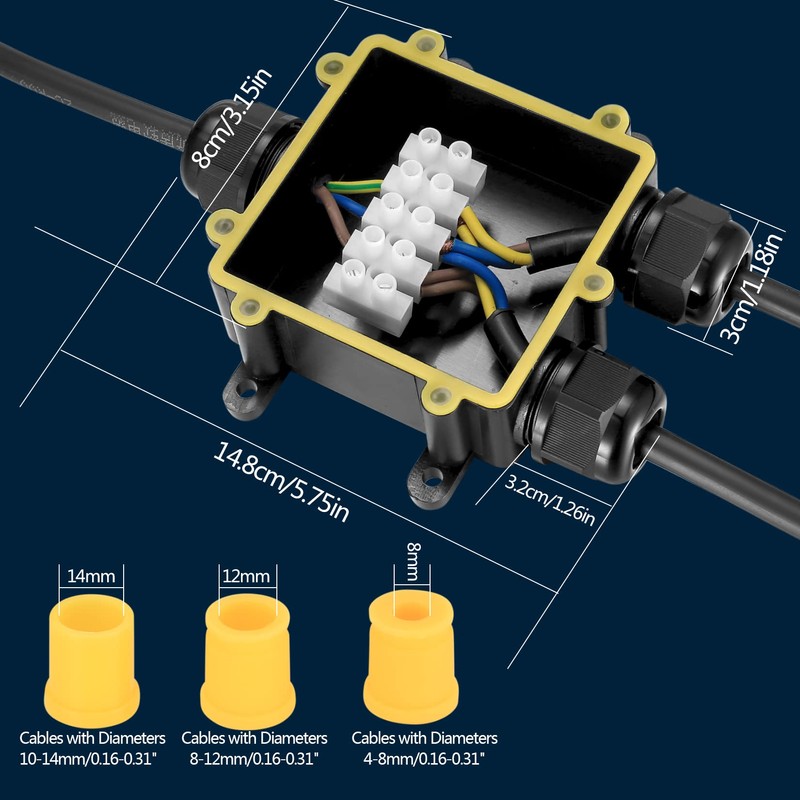 8cm/3.15in

3cm/1.18in

14.8cm/5.75in

3.2cm/1.26in

14mm

12mm

8mm

Cables with Diameters 10-14mm/0.16-0.31"

Cables with Diameters 8-12mm/0.16-0.31"

Cables with Diameters 4-8mm/0.16-0.31"