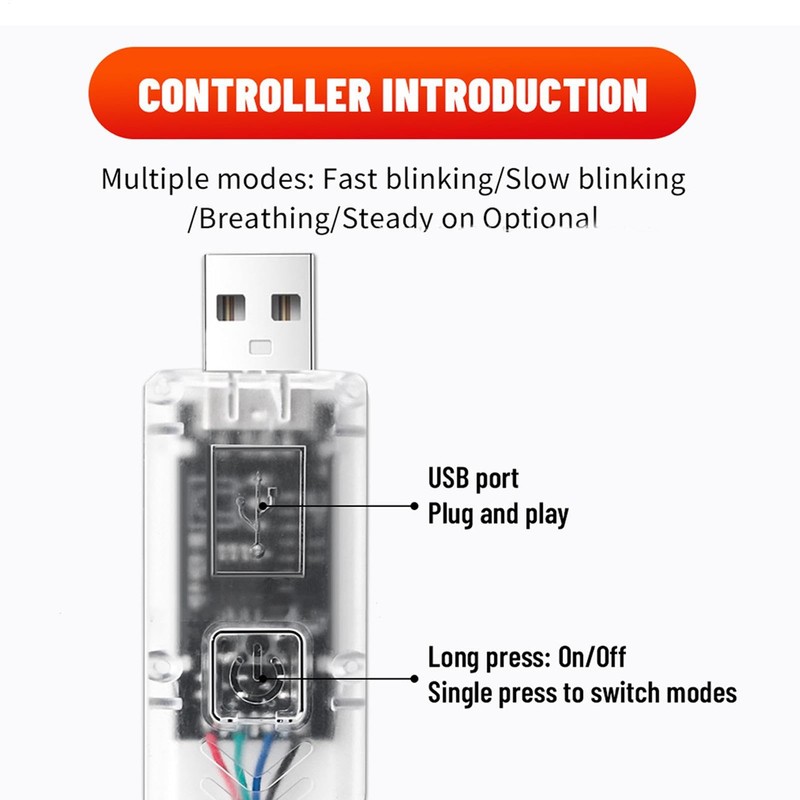 CONTROLLER INTRODUCTION

Multiple modes: Fast blinking/Slow blinking /Breathing/Steady on Optional

USB port
Plug and play

Long press: On/Off
Single press to switch modes