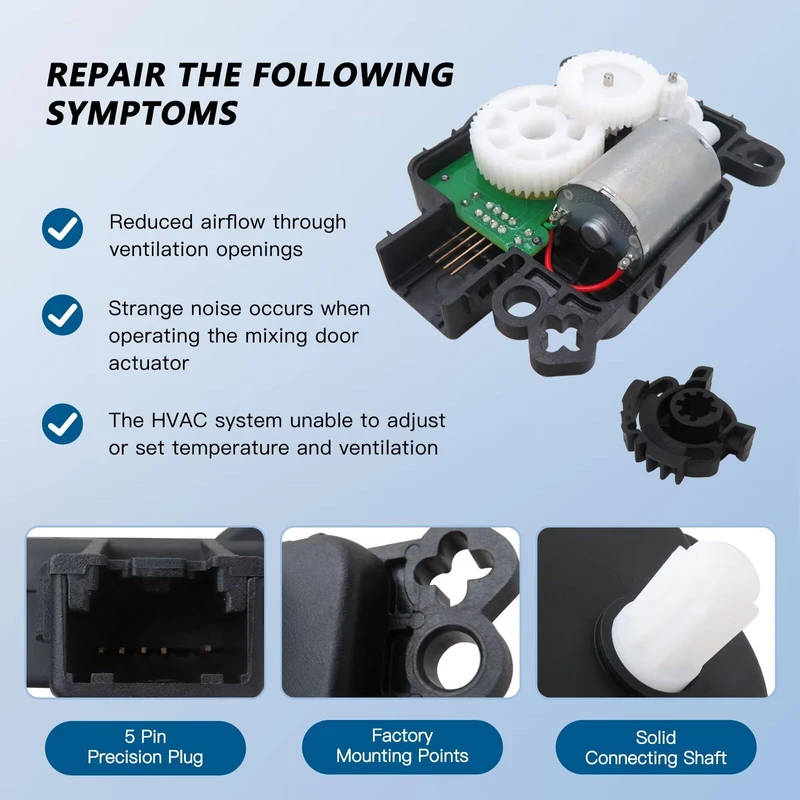 REPAIR THE FOLLOWING SYMPTOMS

Reduced airflow through ventilation openings

Strange noise occurs when operating the mixing door actuator

The HVAC system unable to adjust or set temperature and ventilation

5 Pin Precision Plug

Factory Mounting Points

Solid Connecting Shaft