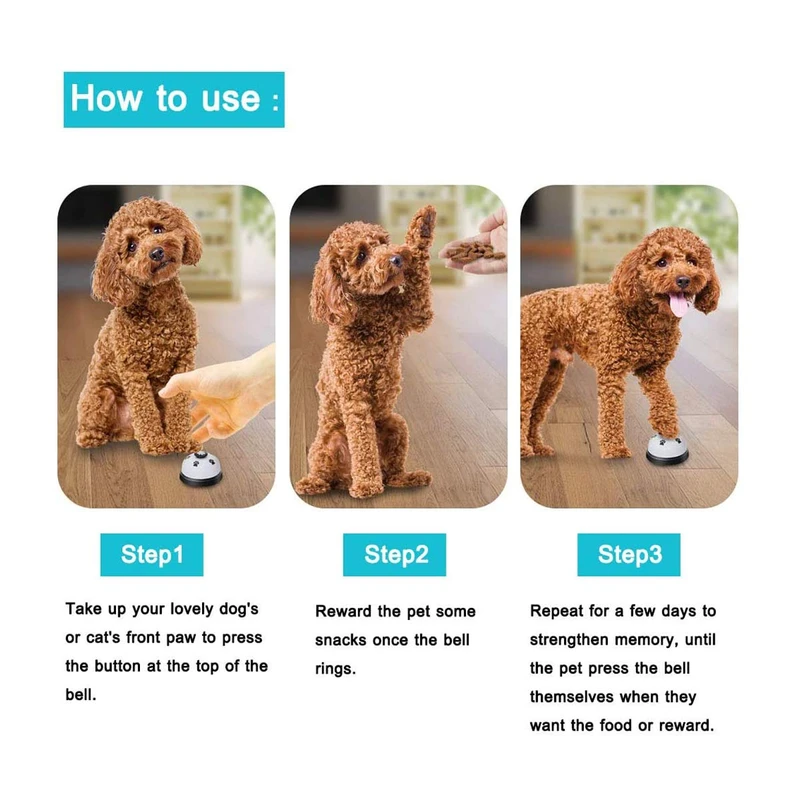 How to use :

Step1

Take up your lovely dog's or cat's front paw to press the button at the top of the bell.

Step2

Reward the pet some snacks once the bell rings.

Step3

Repeat for a few days to strengthen memory, until the pet press the bell themselves when they want the food or reward.