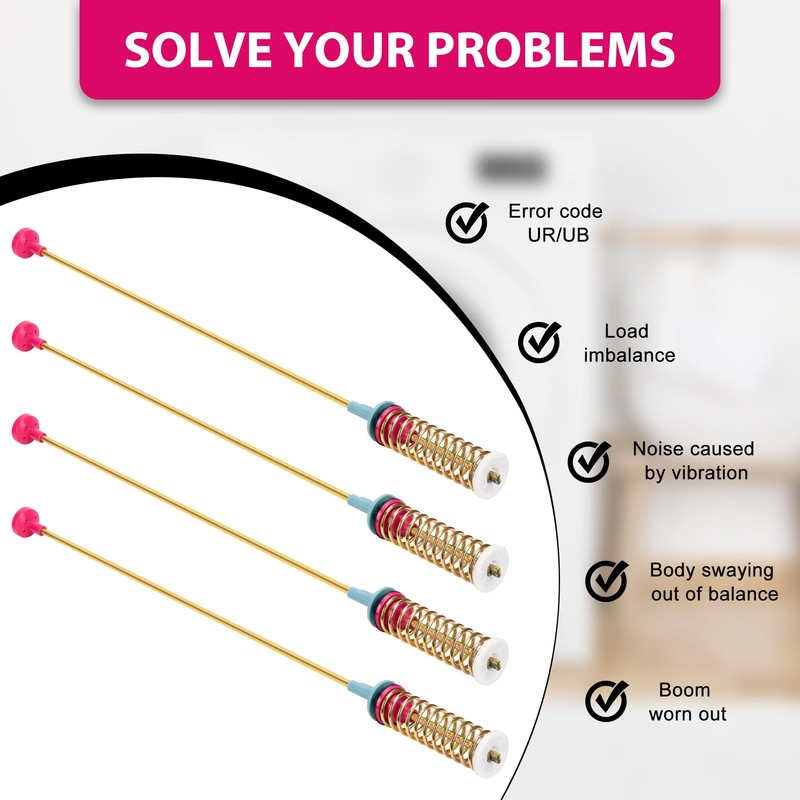 SOLVE YOUR PROBLEMS

Error code UR/UB

Load imbalance

Noise caused by vibration

Body swaying out of balance

Boom worn out