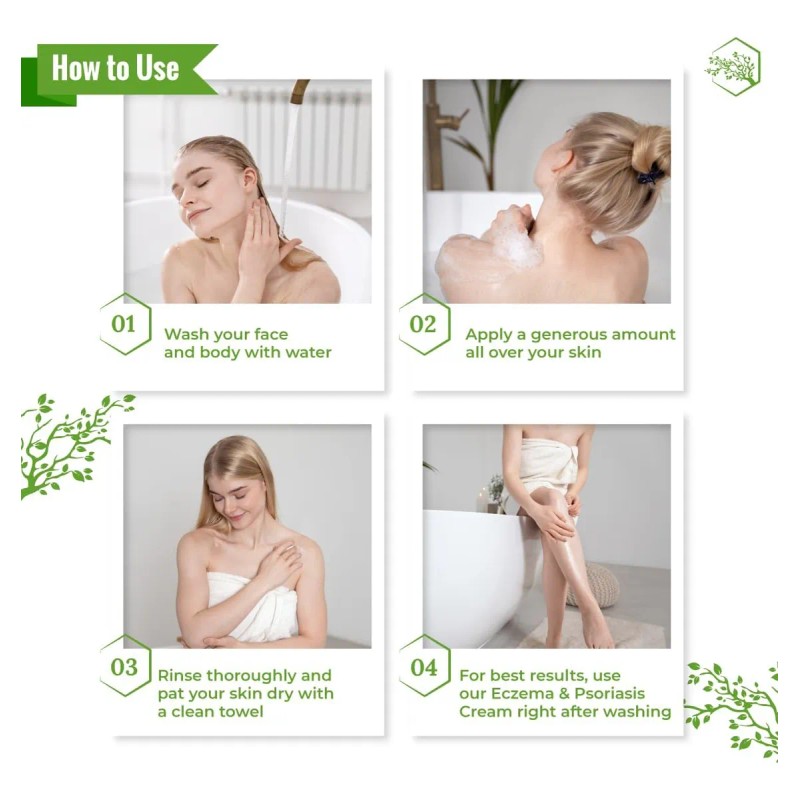 How to Use

01 Wash your face and body with water

02 Apply a generous amount all over your skin

03 Rinse thoroughly and pat your skin dry with a clean towel

04 For best results, use our Eczema & Psoriasis Cream right after washing