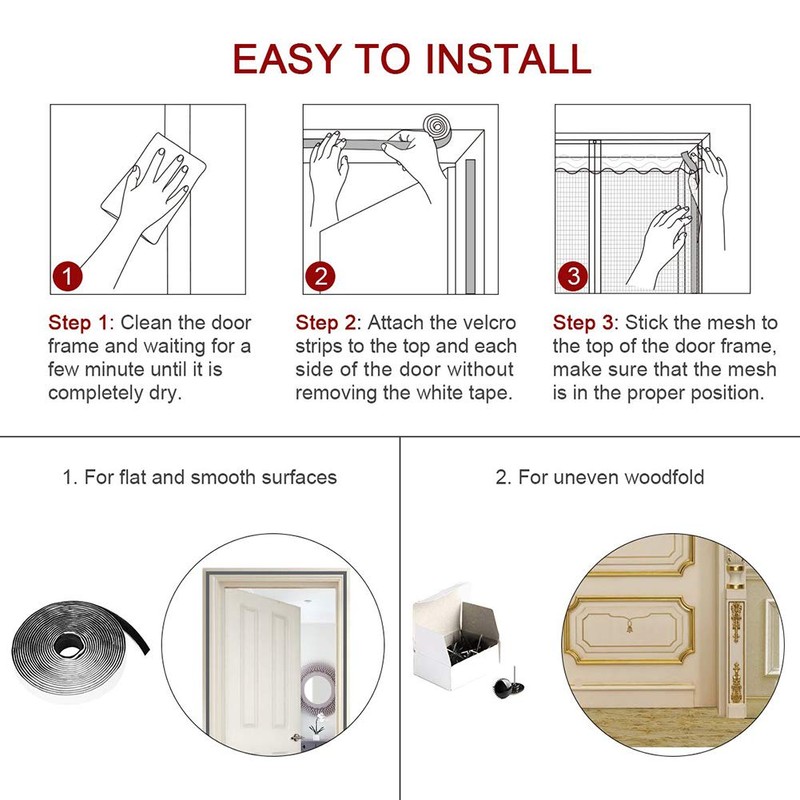 EASY TO INSTALL

1

Step 1: Clean the door frame and waiting for a few minute until it is completely dry.

2

Step 2: Attach the velcro strips to the top and each side of the door without removing the white tape.

3

Step 3: Stick the mesh to the top of the door frame, make sure that the mesh is in the proper position.

1. For flat and smooth surfaces

2. For uneven woodfold