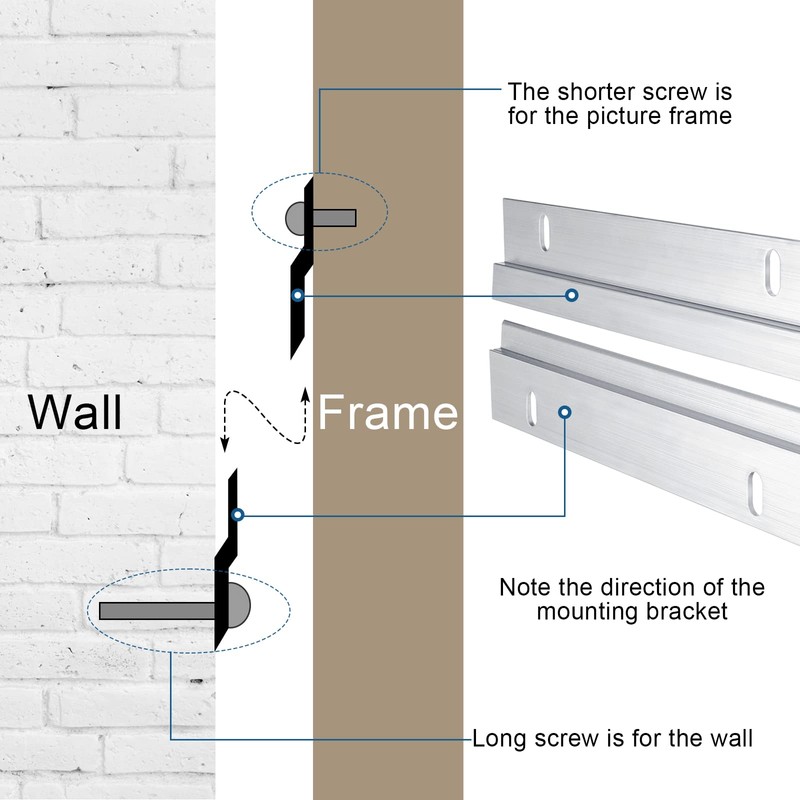 The shorter screw is for the picture frame

Wall

Frame

Note the direction of the mounting bracket

Long screw is for the wall