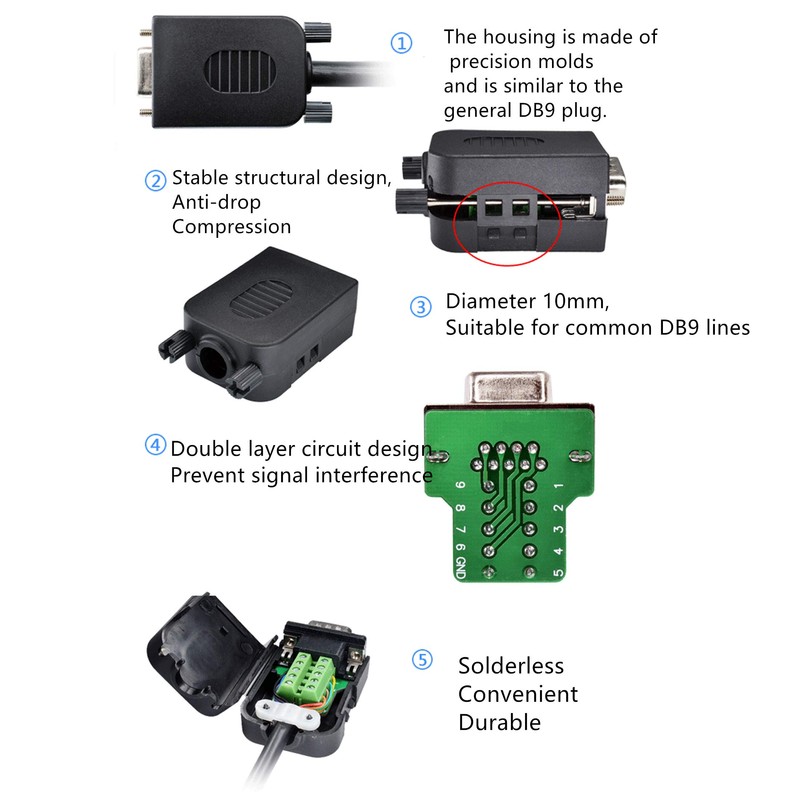 ① The housing is made of precision molds and is similar to the general DB9 plug.

② Stable structural design, Anti-drop Compression

③ Diameter 10mm, Suitable for common DB9 lines

④ Double layer circuit design Prevent signal interference

9 8 7 6 GND

1 2 3 4 5

⑤ Solderless Convenient Durable