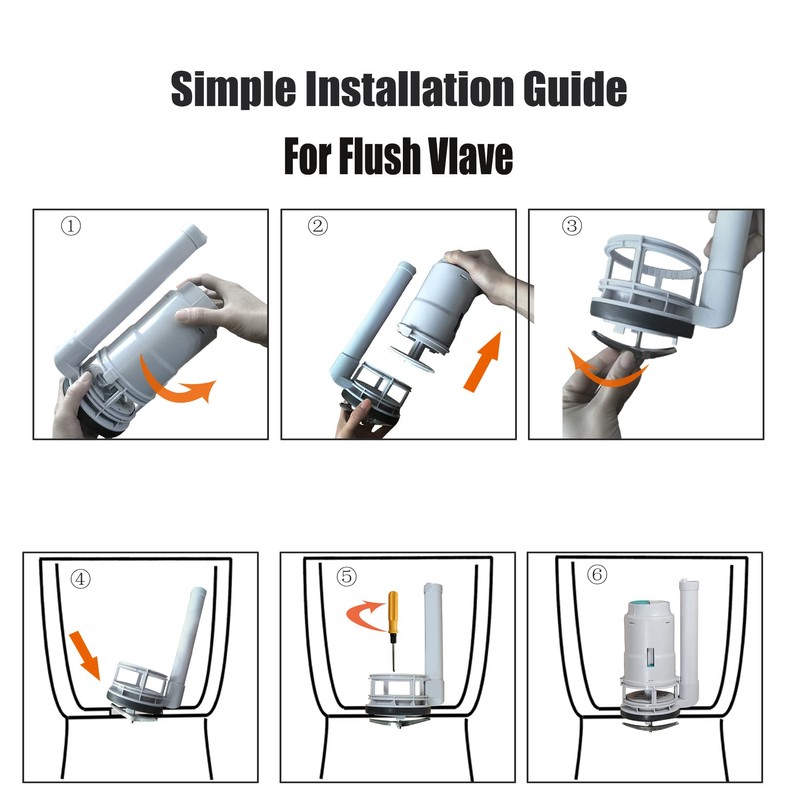 Simple Installation Guide
For Flush Vlave

①

②

③

④

⑤

⑥