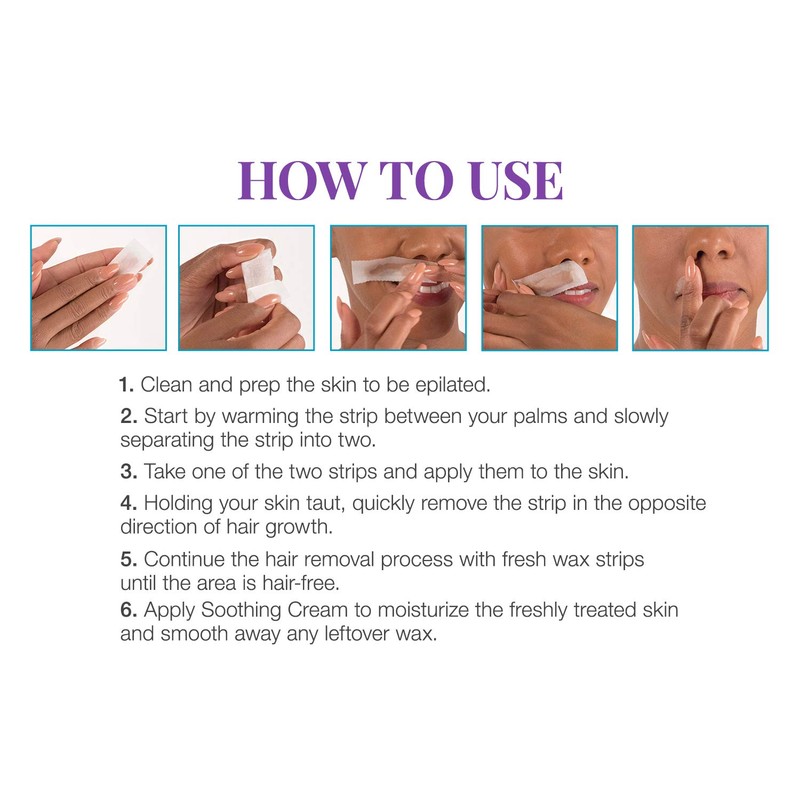 HOW TO USE

1. Clean and prep the skin to be epilated.

2. Start by warming the strip between your palms and slowly separating the strip into two.

3. Take one of the two strips and apply them to the skin.

4. Holding your skin taut, quickly remove the strip in the opposite direction of hair growth.

5. Continue the hair removal process with fresh wax strips until the area is hair-free.

6. Apply Soothing Cream to moisturize the freshly treated skin and smooth away any leftover wax.