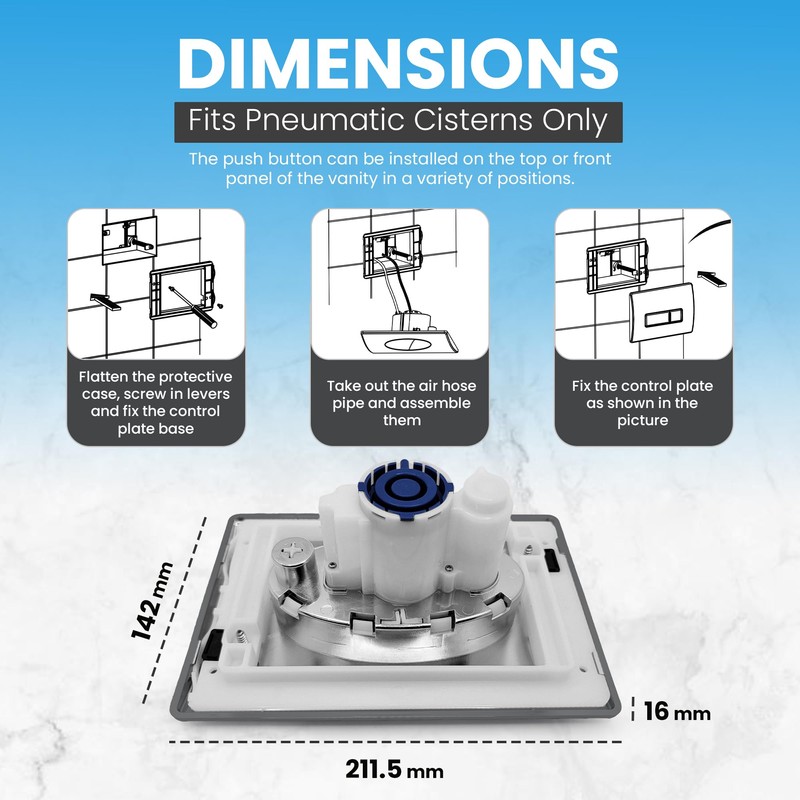 DIMENSIONS

Fits Pneumatic Cisterns Only

The push button can be installed on the top or front panel of the vanity in a variety of positions.

Flatten the protective case, screw in levers and fix the control plate base

Take out the air hose pipe and assemble them

Fix the control plate as shown in the picture

142 mm

16 mm

211.5 mm