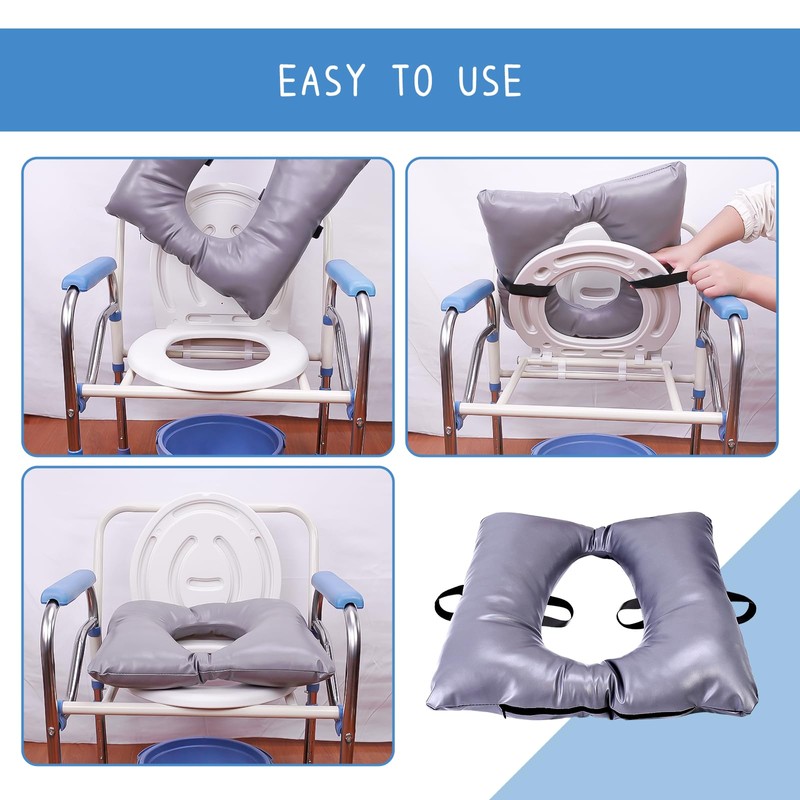 EASY TO USE