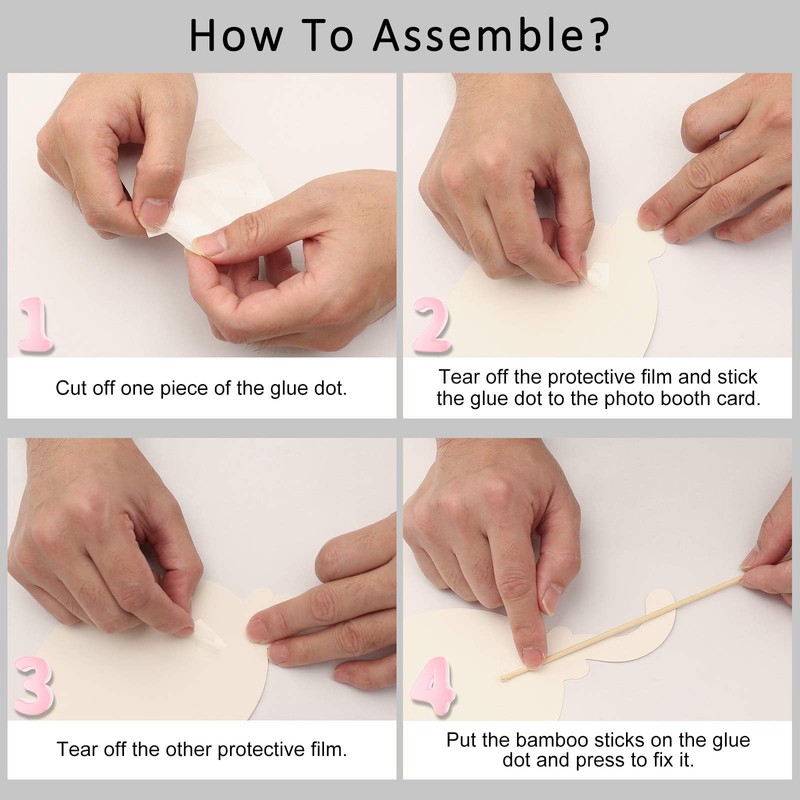 How To Assemble?

1

Cut off one piece of the glue dot.

2

Tear off the protective film and stick the glue dot to the photo booth card.

3

Tear off the other protective film.

4

Put the bamboo sticks on the glue dot and press to fix it.