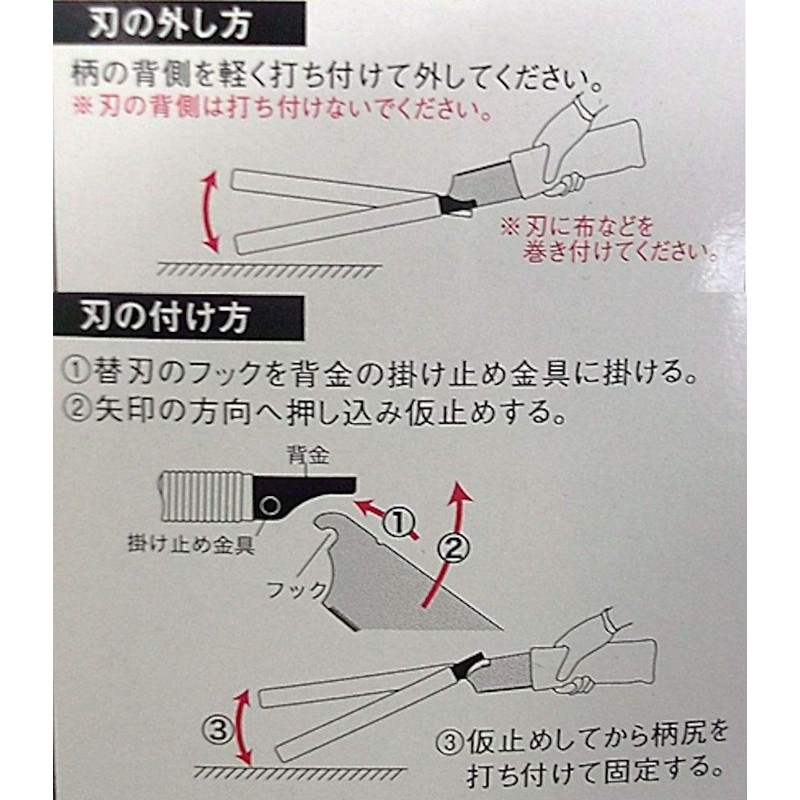 刃の外し方

柄の背側を軽く打ち付けて外してください。
※刃の背側は打ち付けないでください。

※刃に布などを巻き付けてください。

刃の付け方

①替刃のフックを背金の掛け止め金具に掛ける。
②矢印の方向へ押し込み仮止めする。

背金
掛け止め金具
フック
①
②

③

③仮止めしてから柄尻を打ち付けて固定する。