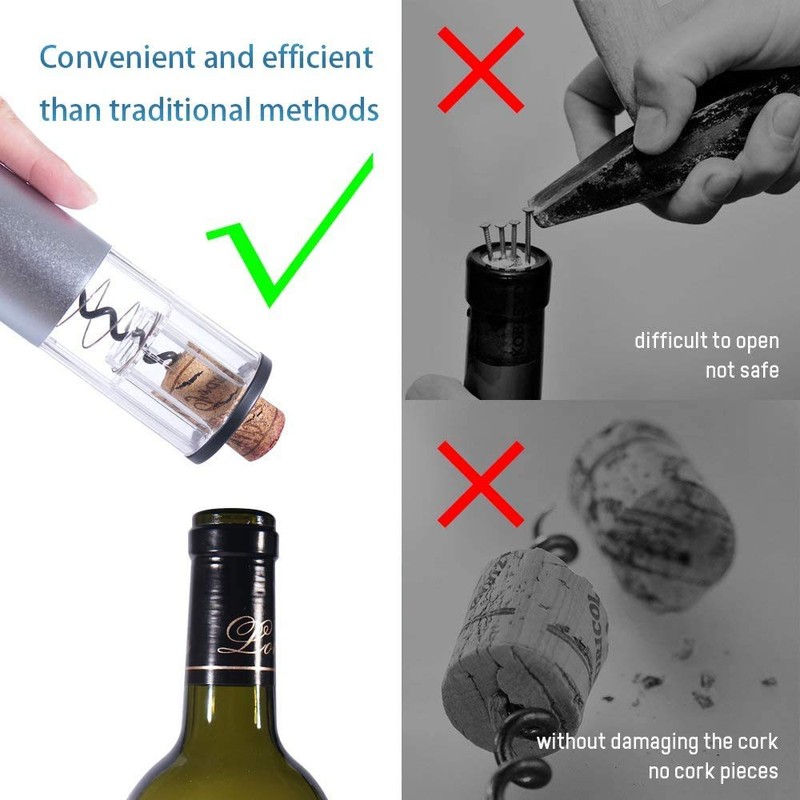 Convenient and efficient than traditional methods

difficult to open
not safe

without damaging the cork
no cork pieces