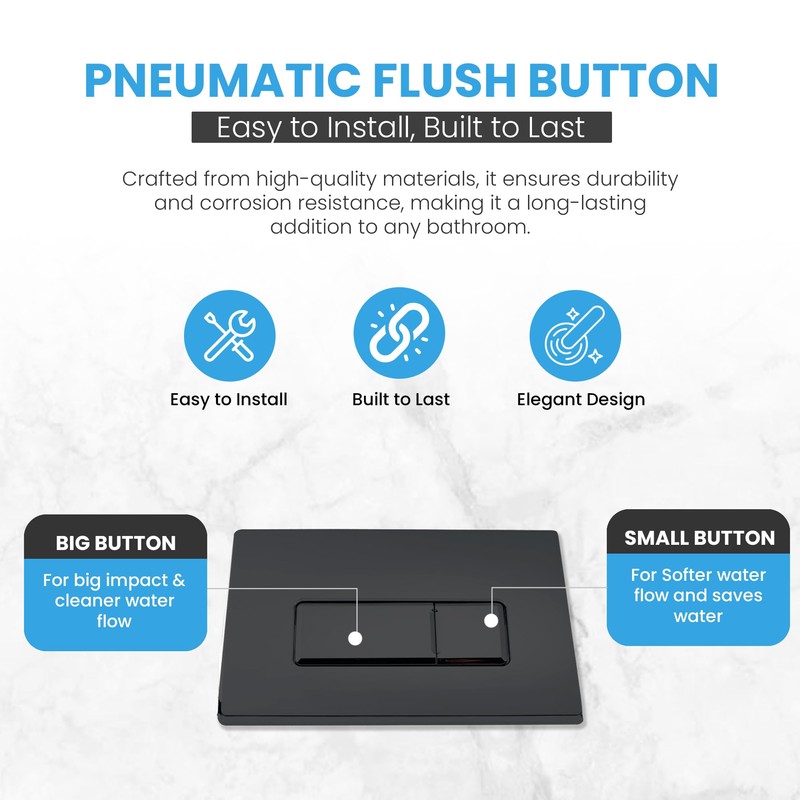 PNEUMATIC FLUSH BUTTON

Easy to Install, Built to Last

Crafted from high-quality materials, it ensures durability and corrosion resistance, making it a long-lasting addition to any bathroom.

Easy to Install

Built to Last

Elegant Design

BIG BUTTON

For big impact & cleaner water flow

SMALL BUTTON

For Softer water flow and saves water