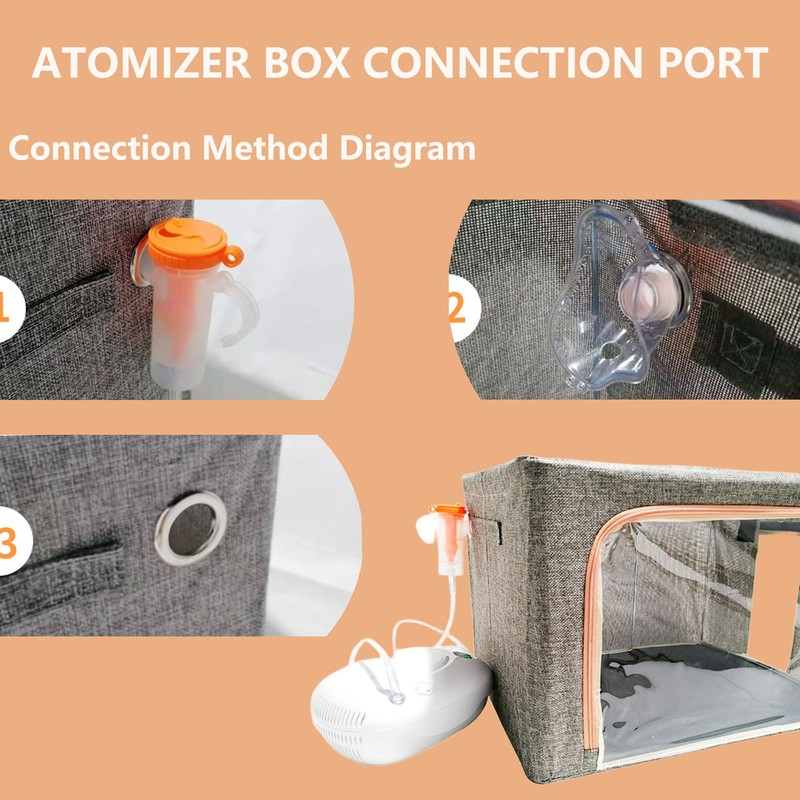 ATOMIZER BOX CONNECTION PORT

Connection Method Diagram

1

2

3