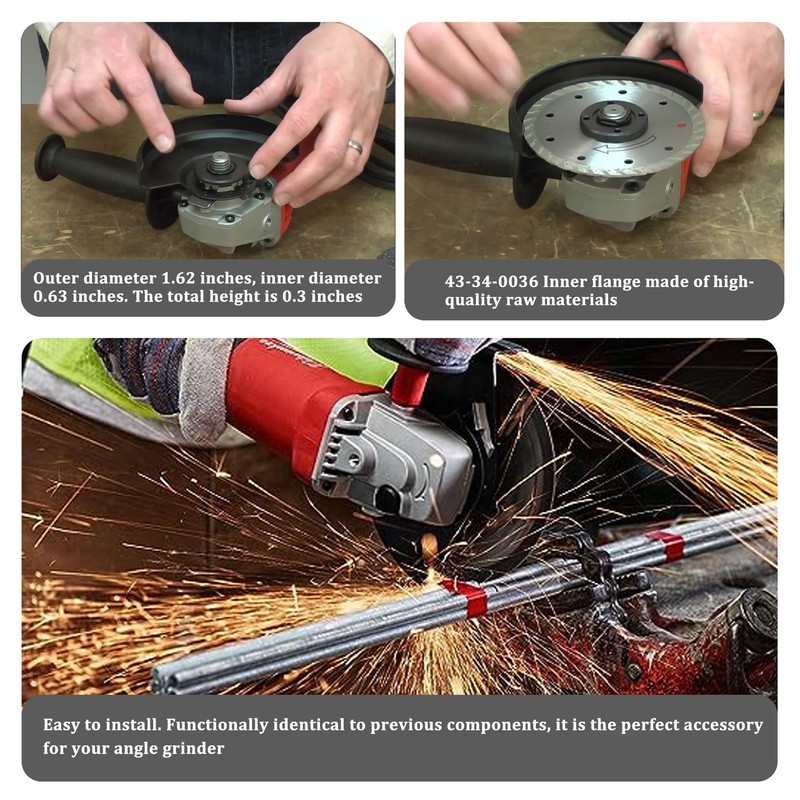 Outer diameter 1.62 inches, inner diameter 0.63 inches. The total height is 0.3 inches

43-34-0036 Inner flange made of high-quality raw materials

Easy to install. Functionally identical to previous components, it is the perfect accessory for your angle grinder