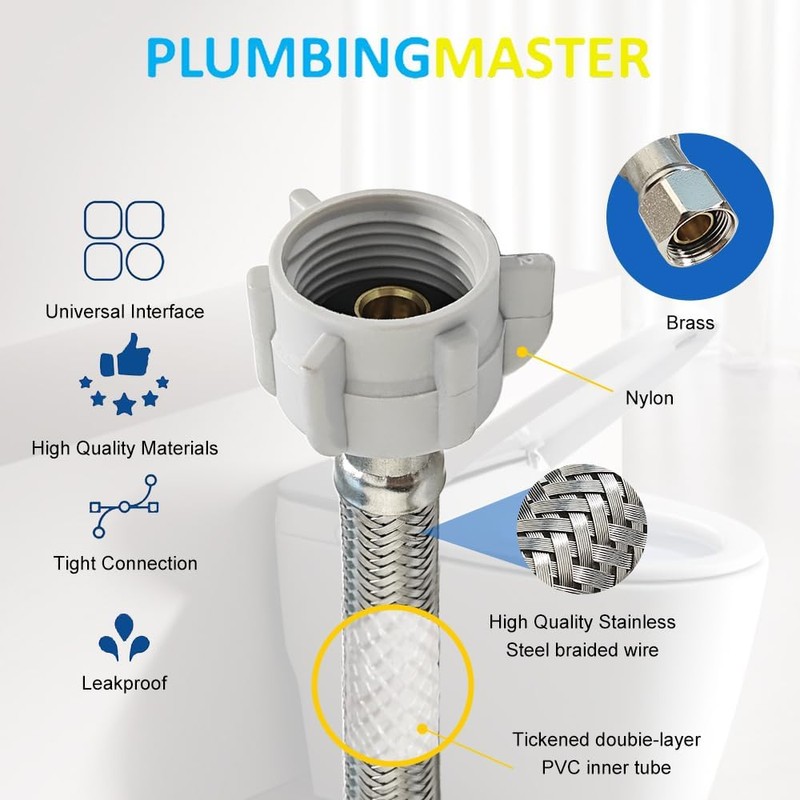 PLUMBINGMASTER

Universal Interface

High Quality Materials

Tight Connection

Leakproof

Brass

Nylon

High Quality Stainless Steel braided wire

Tickened doubie-layer PVC inner tube