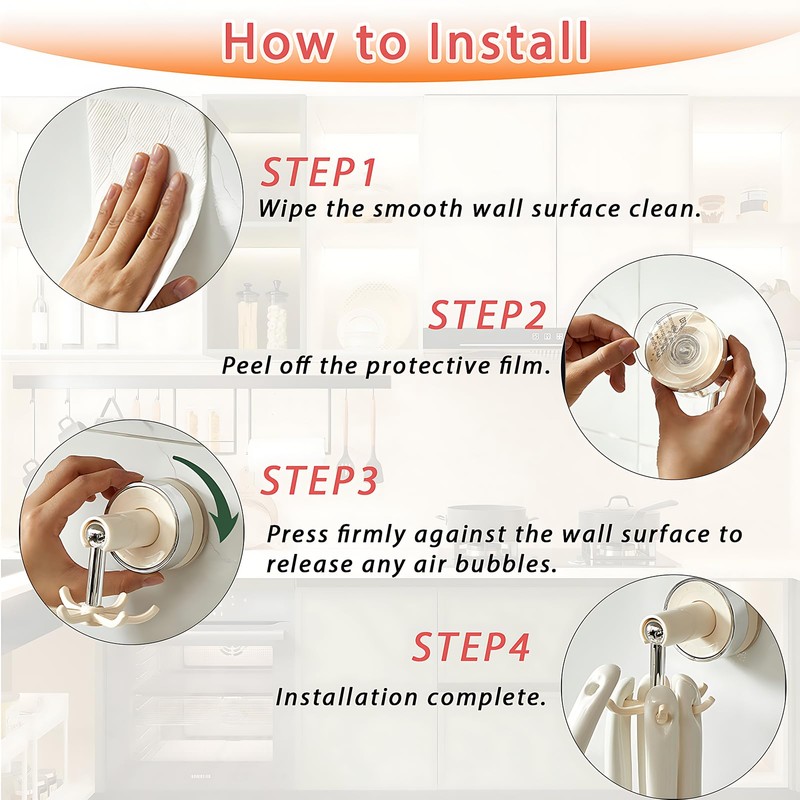 How to Install

STEP1
Wipe the smooth wall surface clean.

STEP2
Peel off the protective film.

STEP3
Press firmly against the wall surface to release any air bubbles.

STEP4
Installation complete.