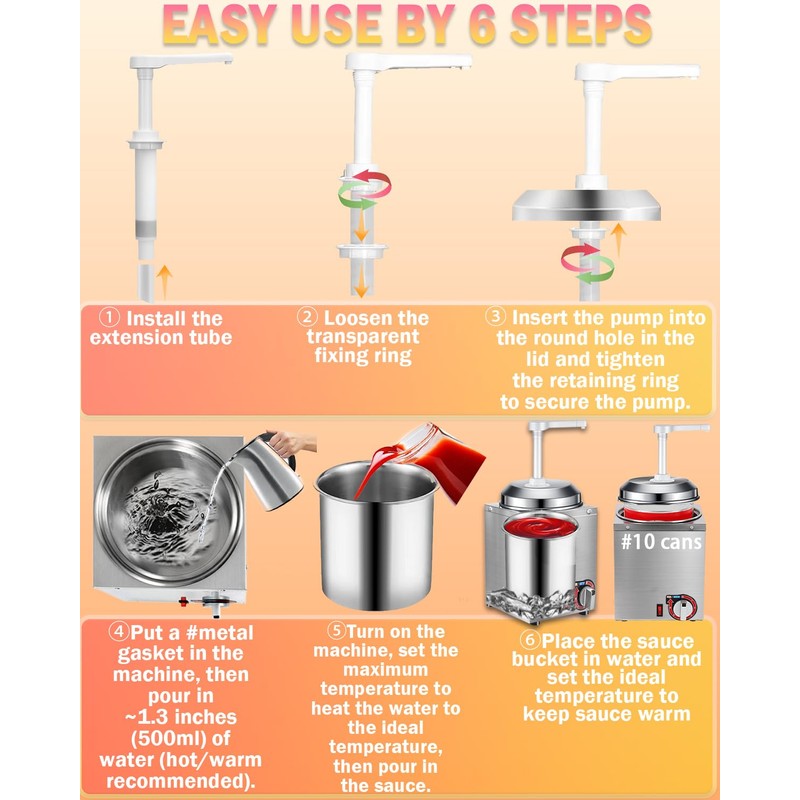 EASY USE BY 6 STEPS

① Install the extension tube

② Loosen the transparent fixing ring

③ Insert the pump into the round hole in the lid and tighten the retaining ring to secure the pump.

#10 cans

④Put a #metal gasket in the machine, then pour in ~1.3 inches (500ml) of water (hot/warm recommended).

⑤Turn on the machine, set the maximum temperature to heat the water to the ideal temperature, then pour in the sauce.

⑥Place the sauce bucket in water and set the ideal temperature to keep sauce warm