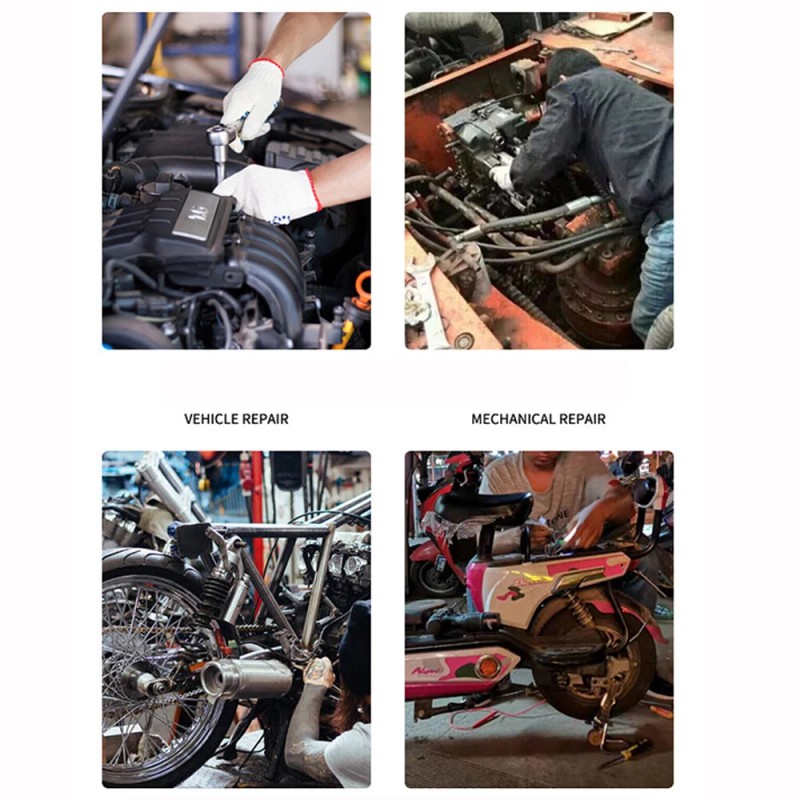 VEHICLE REPAIR

MECHANICAL REPAIR